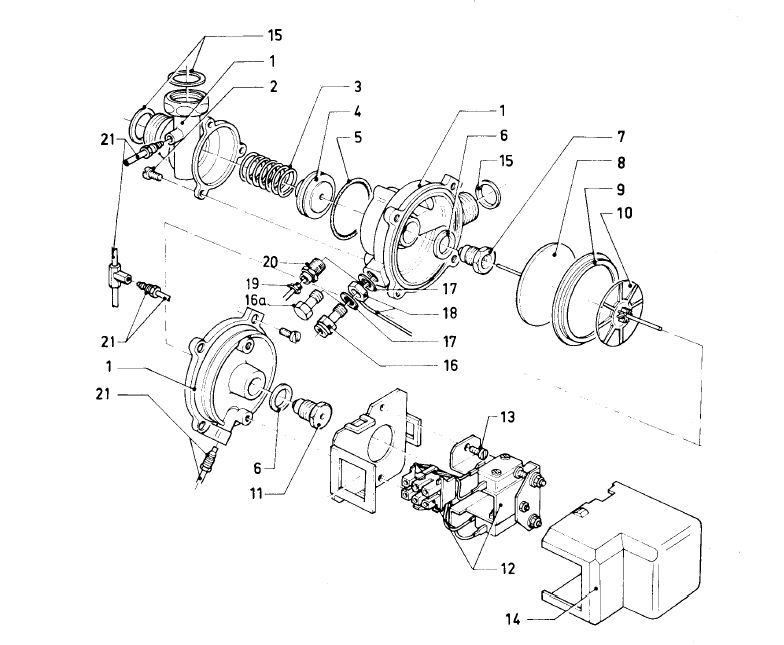 15
1
2
3
4
5
1
6
15
7
8
9
10
21
20
19
16a
17
18
17
16
21
1
21
6
11
13
12
14