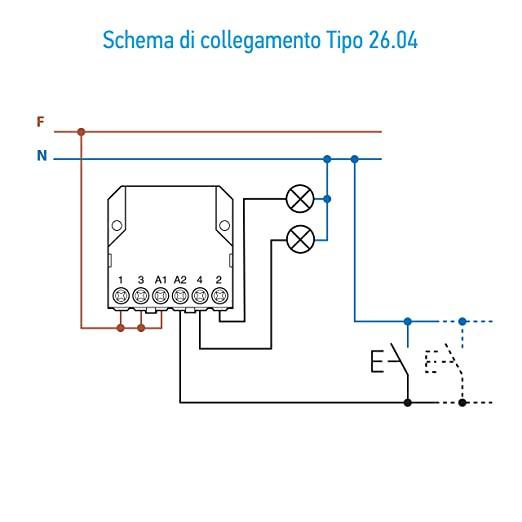 Schema di collegamento Tipo 26.04

F
N

1 3 A1 A2 4 2