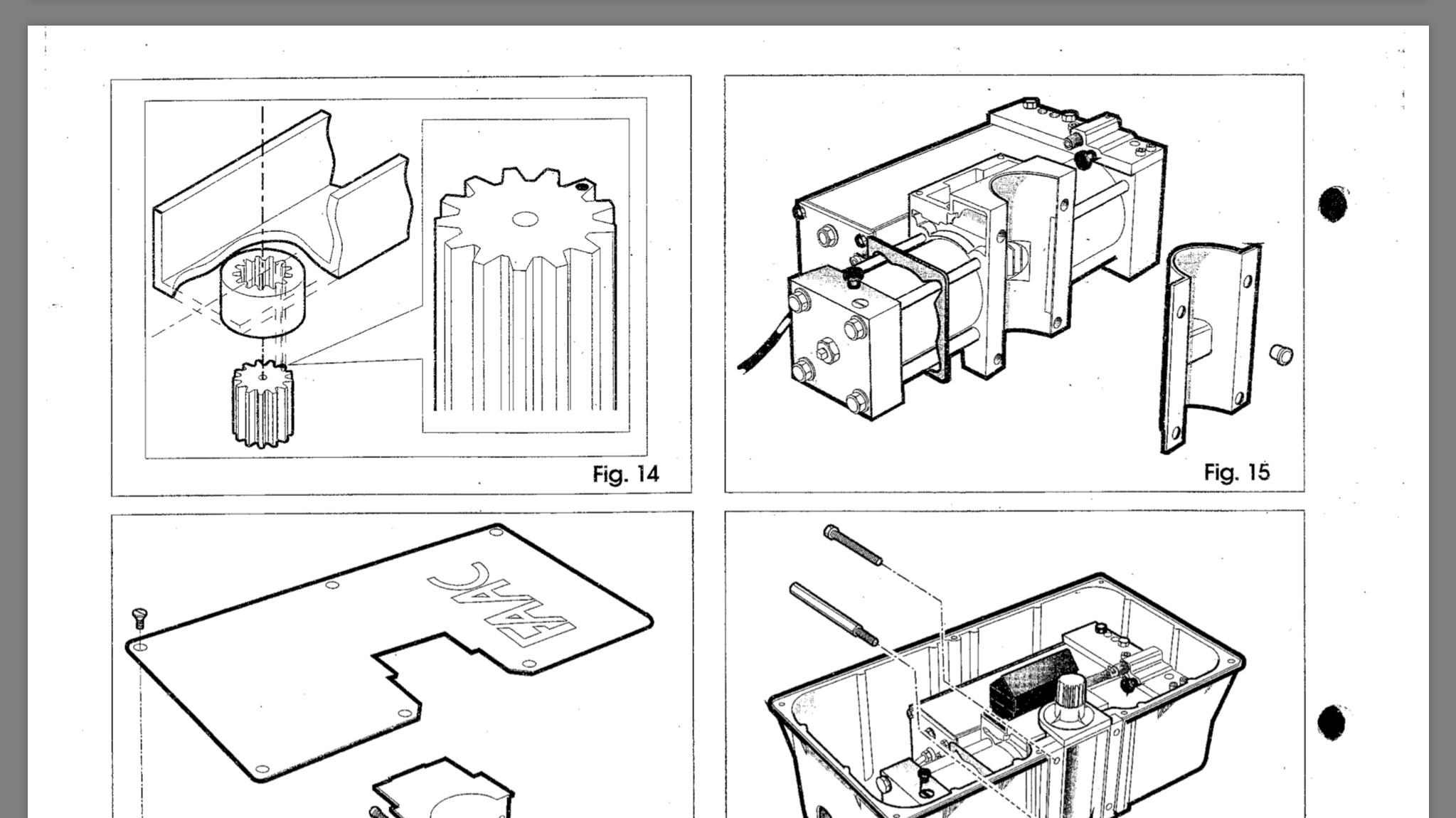 Fig. 14

Fig. 15

FAAC