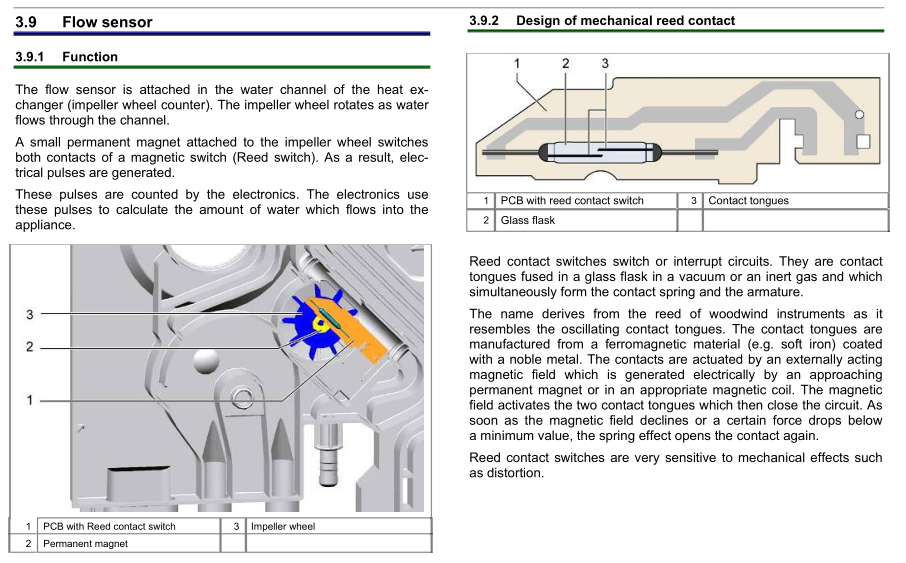 3.9 Flow sensor

3.9.1 Function

The flow sensor is attached in the water channel of the heat exchanger (impeller wheel counter). The impeller wheel rotates as water flows through the channel.

A small permanent magnet attached to the impeller wheel switches both contacts of a magnetic switch (Reed switch). As a result, electrical pulses are generated.

These pulses are counted by the electronics. The electronics use these pulses to calculate the amount of water which flows into the appliance.

3
2
1

| 1 | PCB with Reed contact switch | 3 | Impeller wheel |
|---|---|---|---|
| 2 | Permanent magnet | | |

3.9.2 Design of mechanical reed contact

1 2 3

| 1 | PCB with reed contact switch | 3 | Contact tongues |
|---|---|---|---|
| 2 | Glass flask | | |

Reed contact switches switch or interrupt circuits. They are contact tongues fused in a glass flask in a vacuum or an inert gas and which simultaneously form the contact spring and the armature.

The name derives from the reed of woodwind instruments as it resembles the oscillating contact tongues. The contact tongues are manufactured from a ferromagnetic material (e.g. soft iron) coated with a noble metal. The contacts are actuated by an externally acting magnetic field which is generated electrically by an approaching permanent magnet or in an appropriate magnetic coil. The magnetic field activates the two contact tongues which then close the circuit. As soon as the magnetic field declines or a certain force drops below a minimum value, the spring effect opens the contact again.

Reed contact switches are very sensitive to mechanical effects such as distortion.