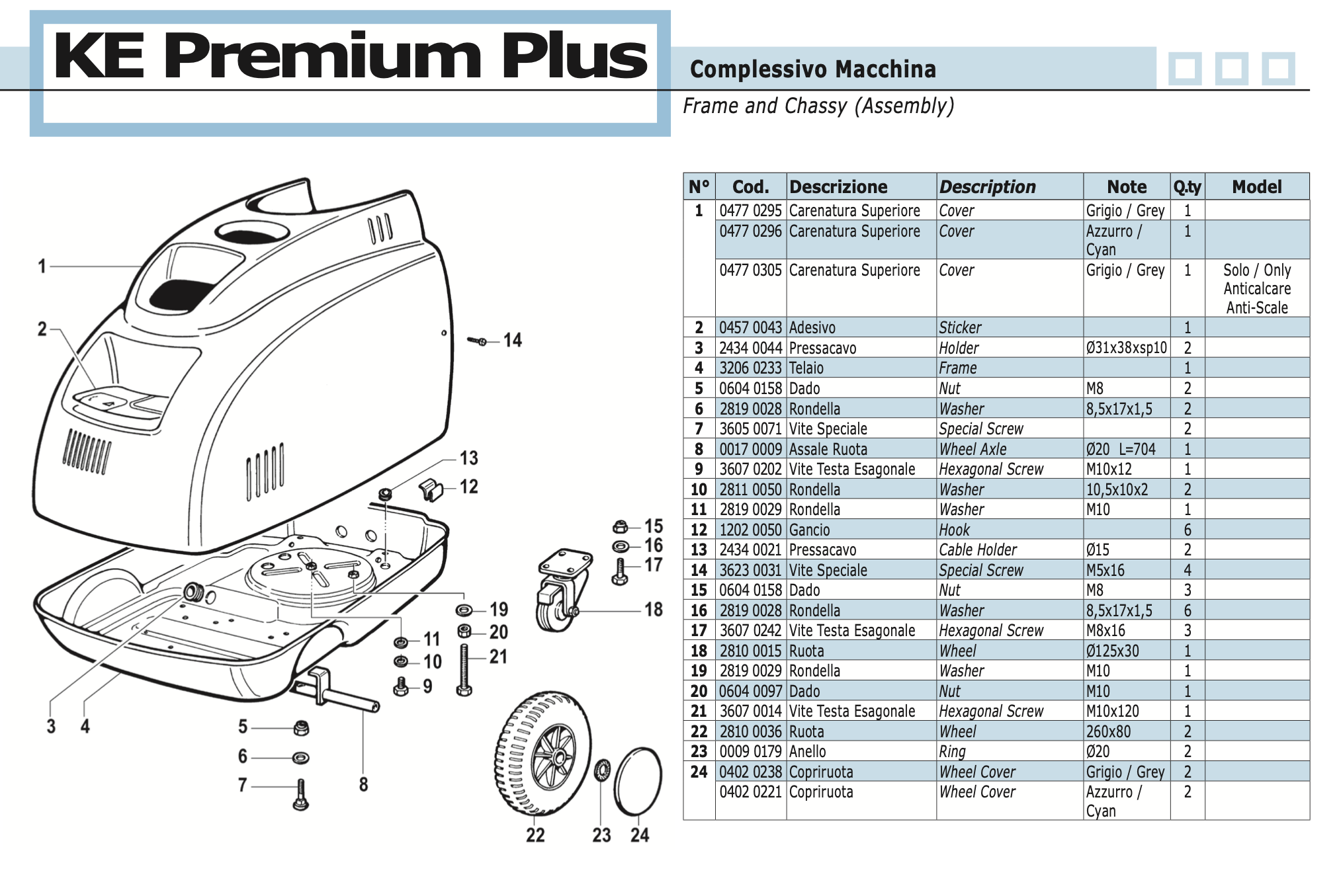 KE Premium Plus

Complessivo Macchina

Frame and Chassy (Assembly)

1
2
14
13
12
15
16
17
18
19
20
21
11
10
9
3
4
5
6
7
8
22
23
24

| N° | Cod. | Descrizione | Description | Note | Q.ty | Model |
|---|---|---|---|---|---|---|
| 1 | 0477 0295 | Carenatura Superiore | Cover | Grigio / Grey | 1 | |
| | 0477 0296 | Carenatura Superiore | Cover | Azzurro / Cyan | 1 | |
| | 0477 0305 | Carenatura Superiore | Cover | Grigio / Grey | 1 | Solo / Only Anticalcare Anti-Scale |
| 2 | 0457 0043 | Adesivo | Sticker | | 1 | |
| 3 | 2434 0044 | Pressacavo | Holder | Ø31x38xsp10 | 2 | |
| 4 | 3206 0233 | Telaio | Frame | | 1 | |
| 5 | 0604 0158 | Dado | Nut | M8 | 2 | |
| 6 | 2819 0028 | Rondella | Washer | 8,5x17x1,5 | 2 | |
| 7 | 3605 0071 | Vite Speciale | Special Screw | | 2 | |
| 8 | 0017 0009 | Assale Ruota | Wheel Axle | Ø20 L=704 | 1 | |
| 9 | 3607 0202 | Vite Testa Esagonale | Hexagonal Screw | M10x12 | 1 | |
| 10 | 2811 0050 | Rondella | Washer | 10,5x10x2 | 2 | |
| 11 | 2819 0029 | Rondella | Washer | M10 | 1 | |
| 12 | 1202 0050 | Gancio | Hook | | 6 | |
| 13 | 2434 0021 | Pressacavo | Cable Holder | Ø15 | 2 | |
| 14 | 3623 0031 | Vite Speciale | Special Screw | M5x16 | 4 | |
| 15 | 0604 0158 | Dado | Nut | M8 | 3 | |
| 16 | 2819 0028 | Rondella | Washer | 8,5x17x1,5 | 6 | |
| 17 | 3607 0242 | Vite Testa Esagonale | Hexagonal Screw | M8x16 | 3 | |
| 18 | 2810 0015 | Ruota | Wheel | Ø125x30 | 1 | |
| 19 | 2819 0029 | Rondella | Washer | M10 | 1 | |
| 20 | 0604 0097 | Dado | Nut | M10 | 1 | |
| 21 | 3607 0014 | Vite Testa Esagonale | Hexagonal Screw | M10x120 | 1 | |
| 22 | 2810 0036 | Ruota | Wheel | 260x80 | 2 | |
| 23 | 0009 0179 | Anello | Ring | Ø20 | 2 | |
| 24 | 0402 0238 | Copriruota | Wheel Cover | Grigio / Grey | 2 | |
| | 0402 0221 | Copriruota | Wheel Cover | Azzurro / Cyan | 2 | |