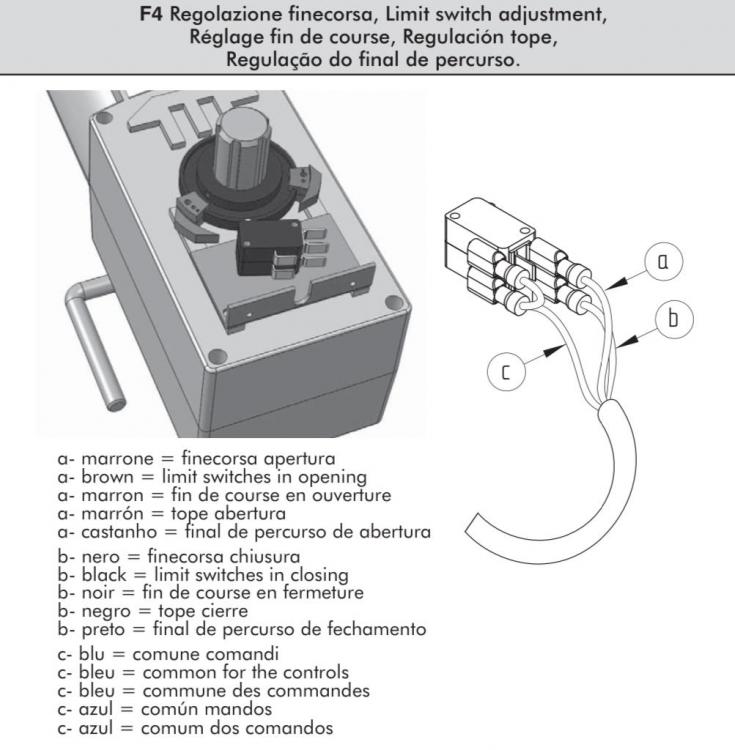 F4 Regolazione finecorsa, Limit switch adjustment, Réglage fin de course, Regulación tope, Regulação do final de percurso.

a

b

c

a- marrone = finecorsa apertura
a- brown = limit switches in opening
a- marron = fin de course en ouverture
a- marrón = tope abertura
a- castanho = final de percurso de abertura

b- nero = finecorsa chiusura
b- black = limit switches in closing
b- noir = fin de course en fermeture
b- negro = tope cierre
b- preto = final de percurso de fechamento

c- blu = comune comandi
c- bleu = common for the controls
c- bleu = commune des commandes
c- azul = común mandos
c- azul = comum dos comandos