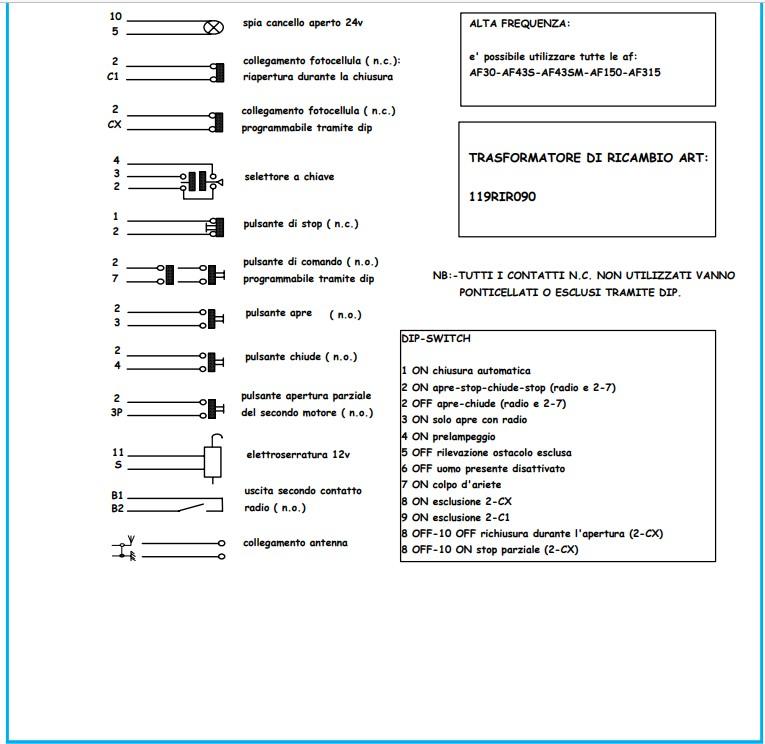 10
5
spia cancello aperto 24v

2
C1
collegamento fotocellula ( n.c.):
riapertura durante la chiusura

2
CX
collegamento fotocellula ( n.c.)
programmabile tramite dip

4
3
2
selettore a chiave

1
2
pulsante di stop ( n.c.)

2
7
pulsante di comando ( n.o.)
programmabile tramite dip

2
3
pulsante apre ( n.o.)

2
4
pulsante chiude ( n.o.)

2
3P
pulsante apertura parziale
del secondo motore ( n.o.)

11
S
elettroserratura 12v

B1
B2
uscita secondo contatto
radio ( n.o.)

collegamento antenna

ALTA FREQUENZA:

e' possibile utilizzare tutte le af:
AF30-AF43S-AF43SM-AF150-AF315

TRASFORMATORE DI RICAMBIO ART:

119RIR090

NB:-TUTTI I CONTATTI N.C. NON UTILIZZATI VANNO PONTICELLATI O ESCLUSI TRAMITE DIP.

DIP-SWITCH

1 ON chiusura automatica
2 ON apre-stop-chiude-stop (radio e 2-7)
2 OFF apre-chiude (radio e 2-7)
3 ON solo apre con radio
4 ON prelampeggio
5 OFF rilevazione ostacolo esclusa
6 OFF uomo presente disattivato
7 ON colpo d'ariete
8 ON esclusione 2-CX
9 ON esclusione 2-C1
8 OFF-10 OFF richiusura durante l'apertura (2-CX)
8 OFF-10 ON stop parziale (2-CX)