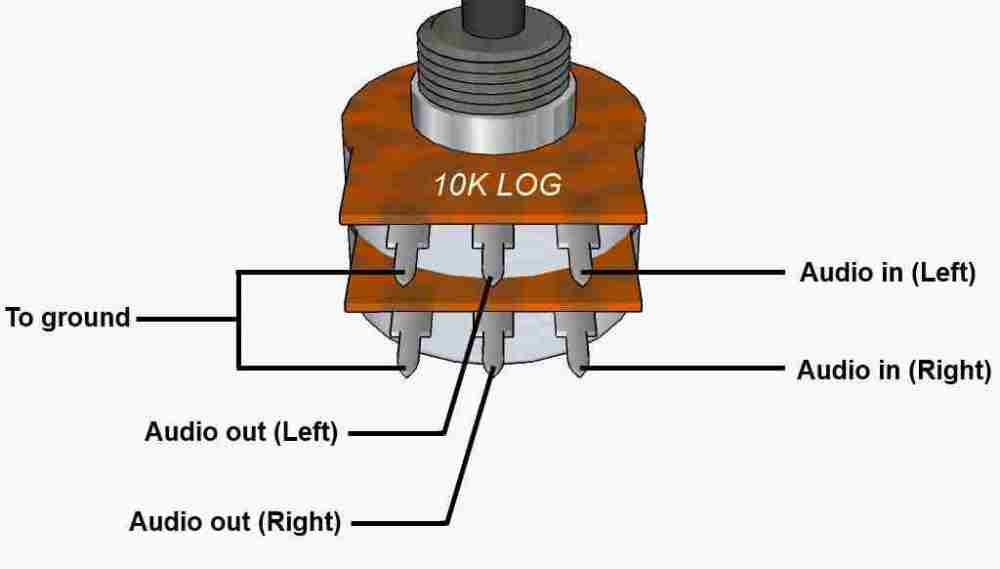 10K LOG

Audio in (Left)

To ground

Audio in (Right)

Audio out (Left)

Audio out (Right)