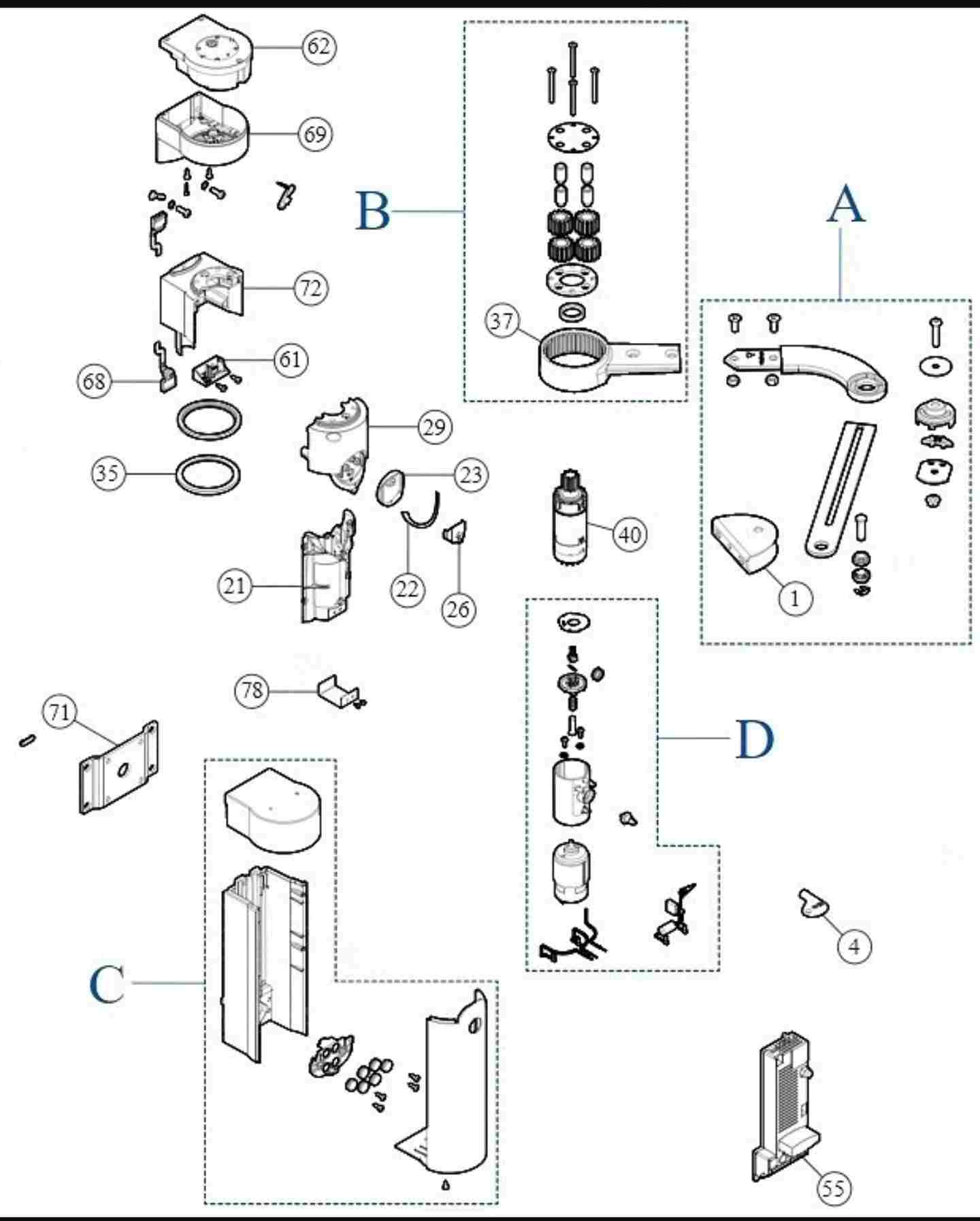 62
69
B
A
72
37
61
68
29
35
23
40
21
22
26
1
78
71
D
C
4
55