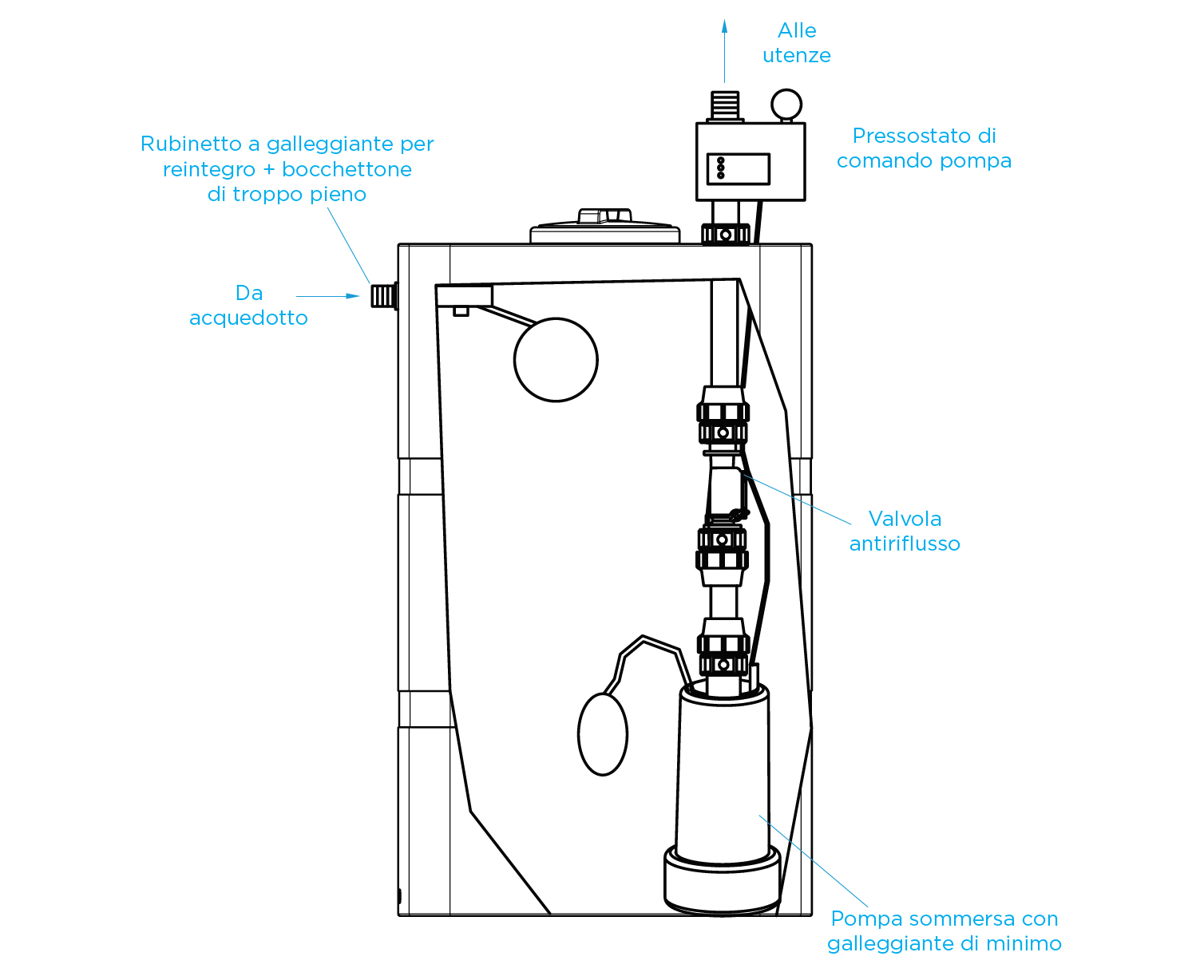 Alle utenze

Rubinetto a galleggiante per reintegro + bocchettone di troppo pieno

Pressostato di comando pompa

Da acquedotto

Valvola antiriflusso

Pompa sommersa con galleggiante di minimo