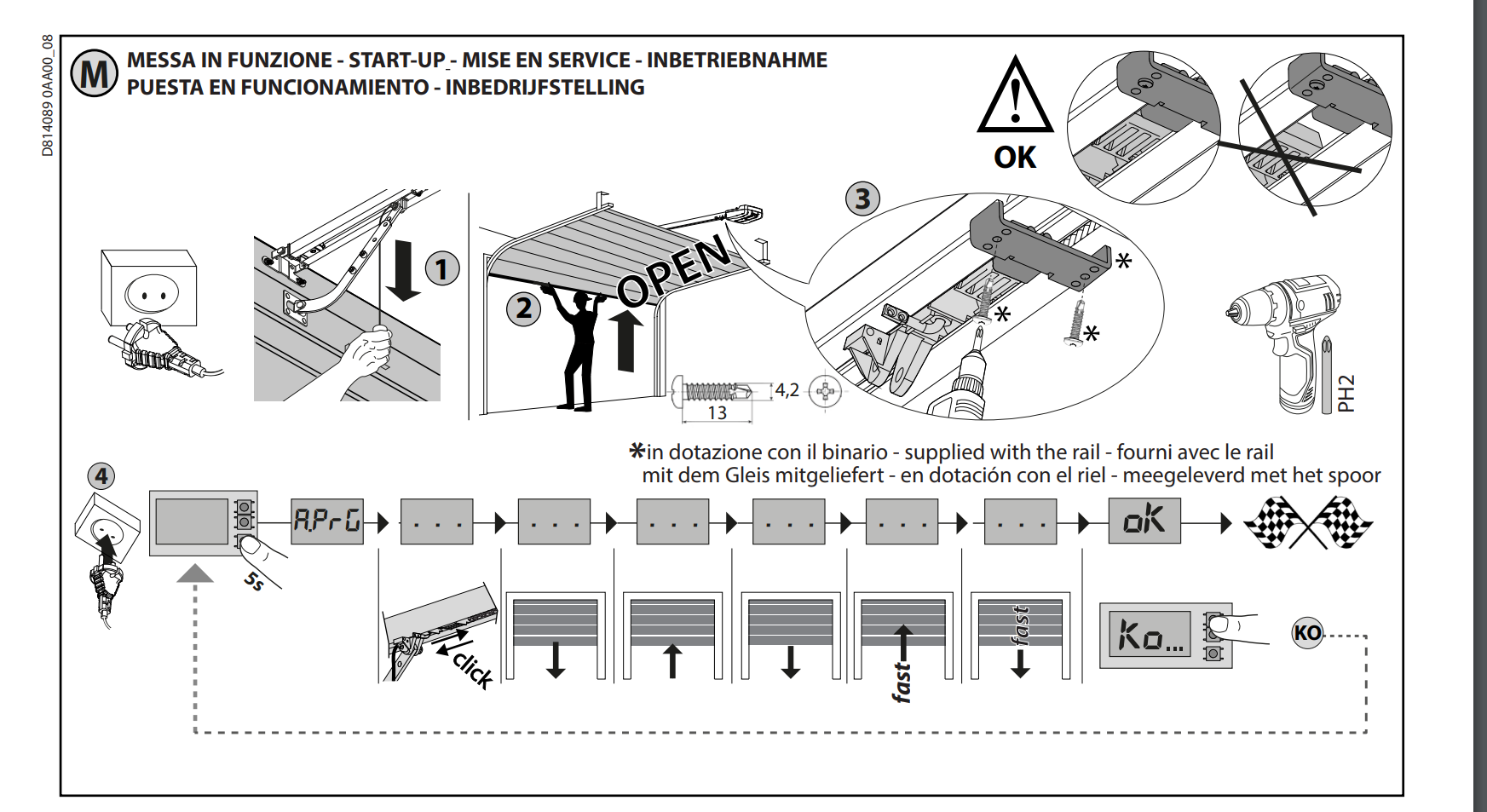 D814089 0AA00_08

M MESSA IN FUNZIONE - START-UP - MISE EN SERVICE - INBETRIEBNAHME
PUESTA EN FUNCIONAMIENTO - INBEDRIJFSTELLING

OK

1

2

OPEN

3

*

*

*

4,2

13

PH2

*in dotazione con il binario - supplied with the rail - fourni avec le rail
mit dem Gleis mitgeliefert - en dotación con el riel - meegeleverd met het spoor

4

5s

A.PrG

. . .

. . .

. . .

. . .

. . .

. . .

oK

click

fast

fast

Ko...

KO