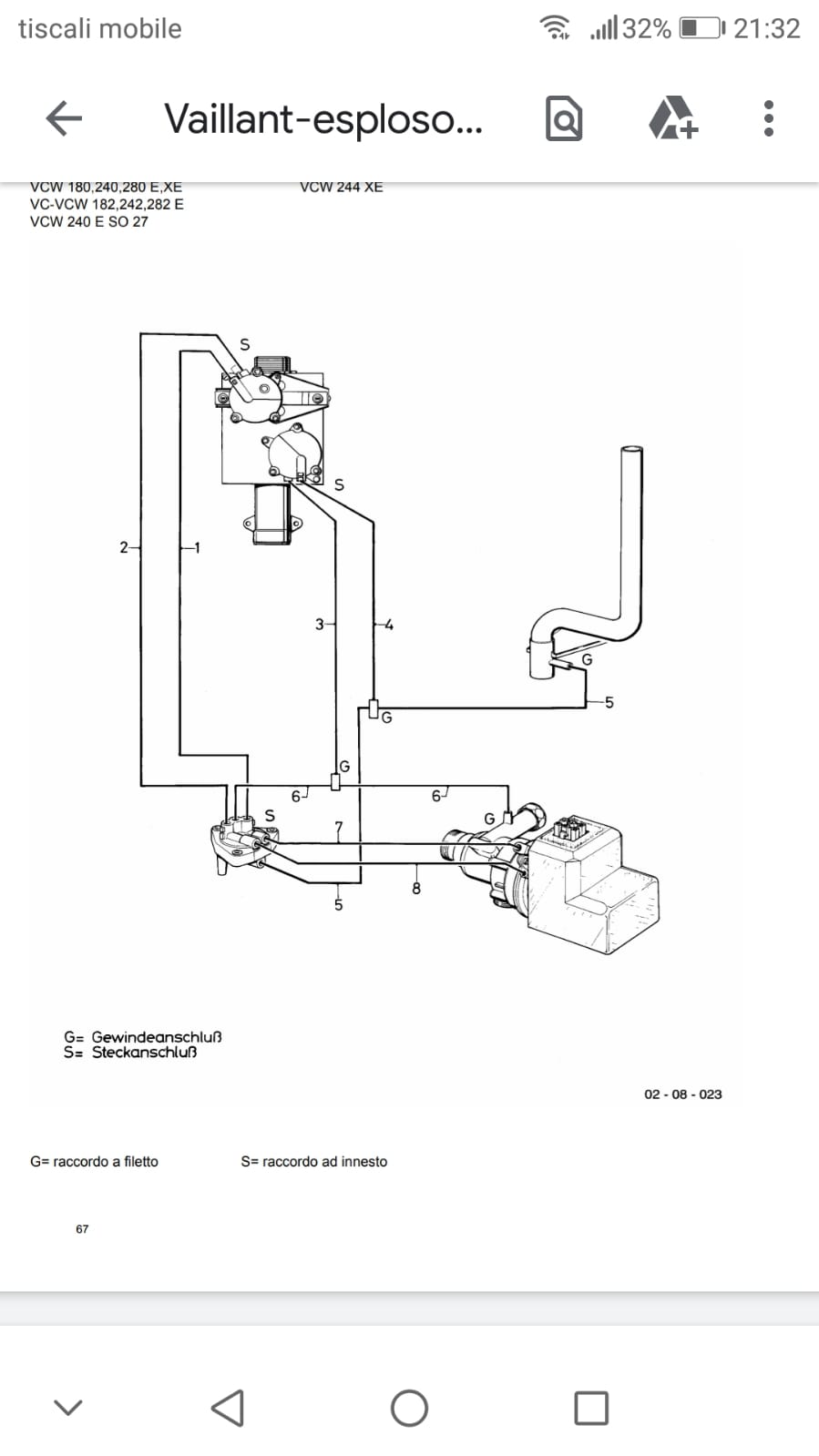 tiscali mobile 32% 21:32

Vaillant-esploso...

VCW 180,240,280 E,XE
VC-VCW 182,242,282 E
VCW 240 E SO 27

VCW 244 XE

S
S
2
1
3
4
G
5
G
G
6
6
S
G
7
8
5

G= Gewindeanschluß
S= Steckanschluß

02 - 08 - 023

G= raccordo a filetto

S= raccordo ad innesto

67