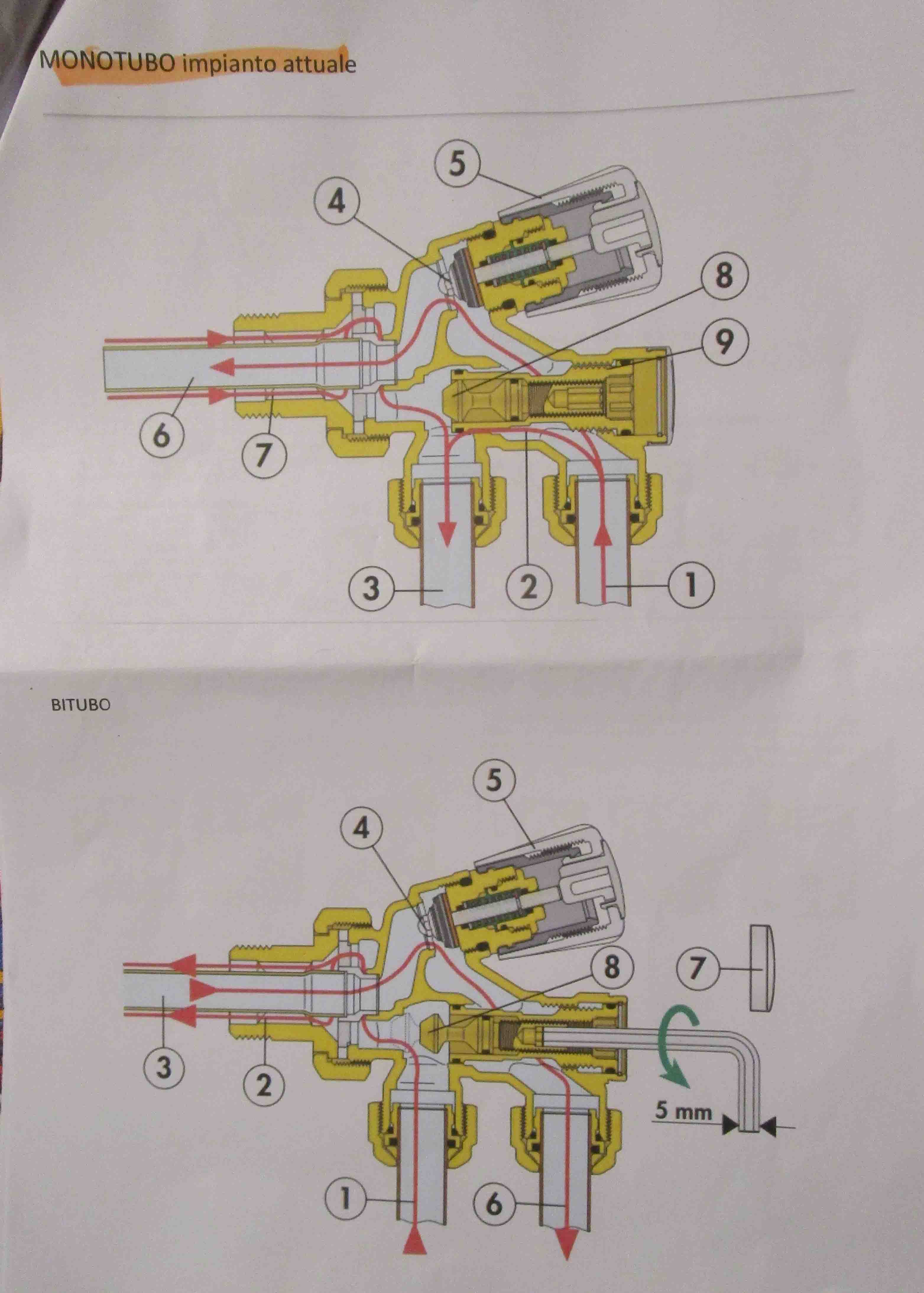 MONOTUBO impianto attuale

5
4
8
9
6
7
3
2
1

BITUBO

5
4
8
7
3
2
5 mm
1
6