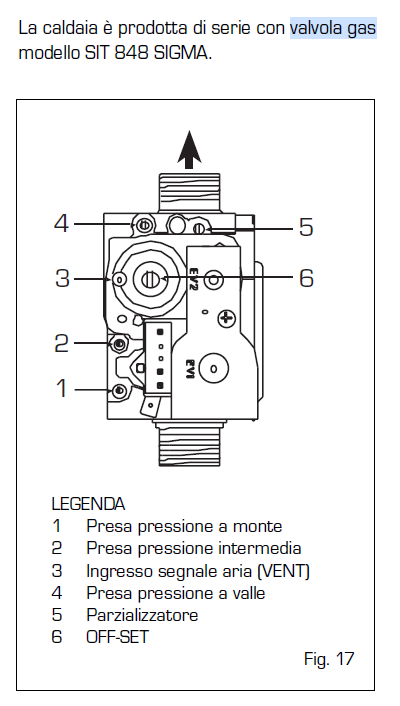 La caldaia è prodotta di serie con valvola gas modello SIT 848 SIGMA.

4
5
3
6
2
1
EV2
EV1

LEGENDA
1 Presa pressione a monte
2 Presa pressione intermedia
3 Ingresso segnale aria (VENT)
4 Presa pressione a valle
5 Parzializzatore
6 OFF-SET

Fig. 17