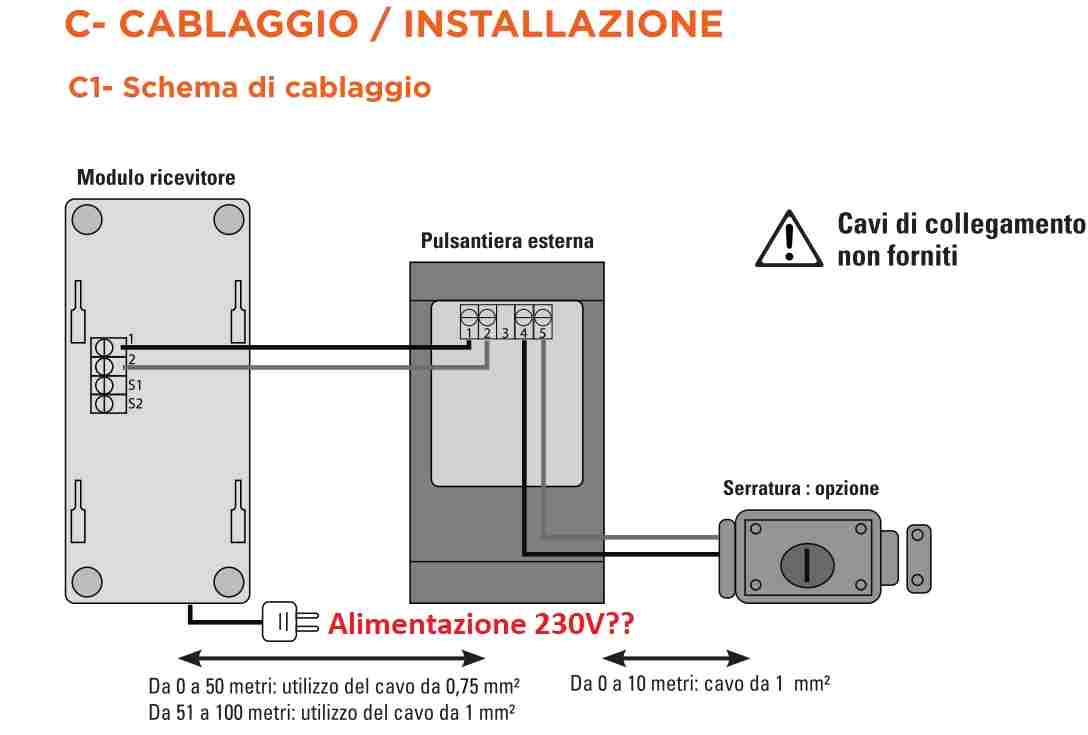 C- CABLAGGIO / INSTALLAZIONE

C1- Schema di cablaggio

Modulo ricevitore

1
2
S1
S2

Pulsantiera esterna

1 2 3 4 5

Cavi di collegamento non forniti

Serratura : opzione

Alimentazione 230V??

Da 0 a 50 metri: utilizzo del cavo da 0,75 mm²
Da 51 a 100 metri: utilizzo del cavo da 1 mm²

Da 0 a 10 metri: cavo da 1 mm²