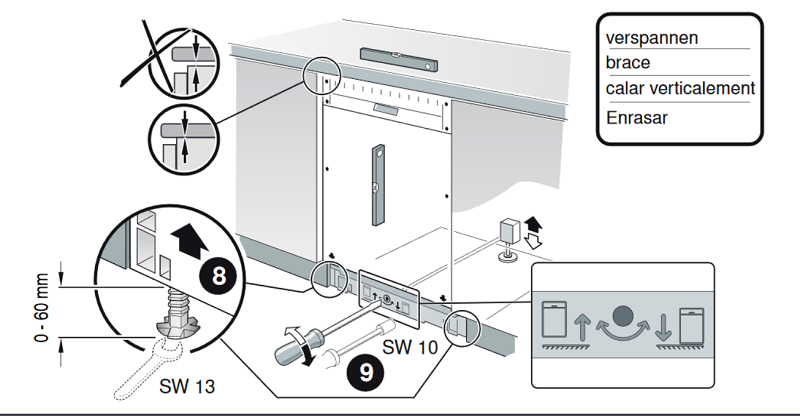 verspannen
brace
calar verticalement
Enrasar

0 - 60 mm

8

SW 13

SW 10

9