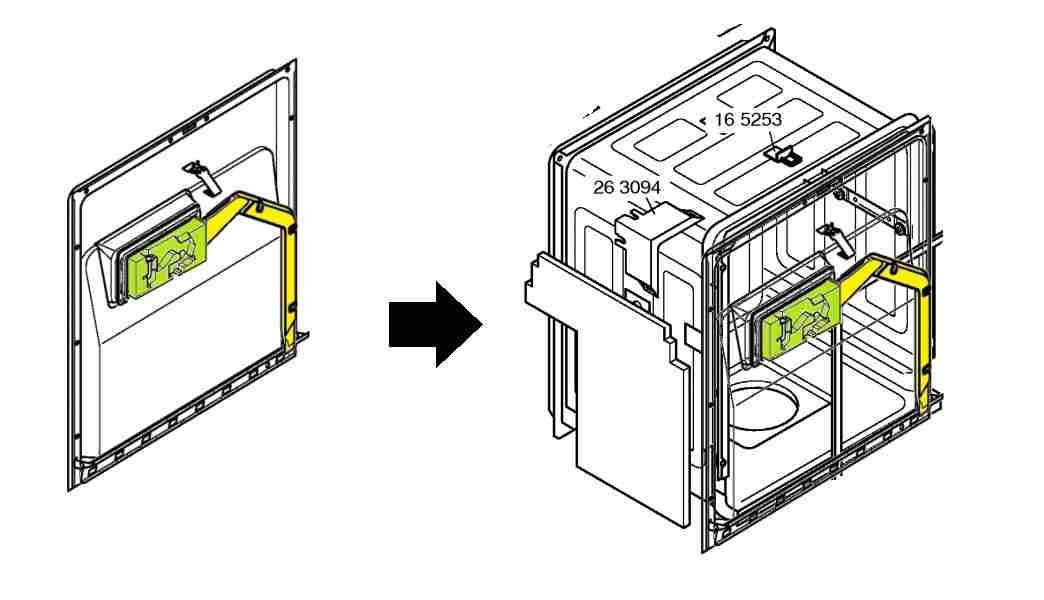 16 5253
26 3094