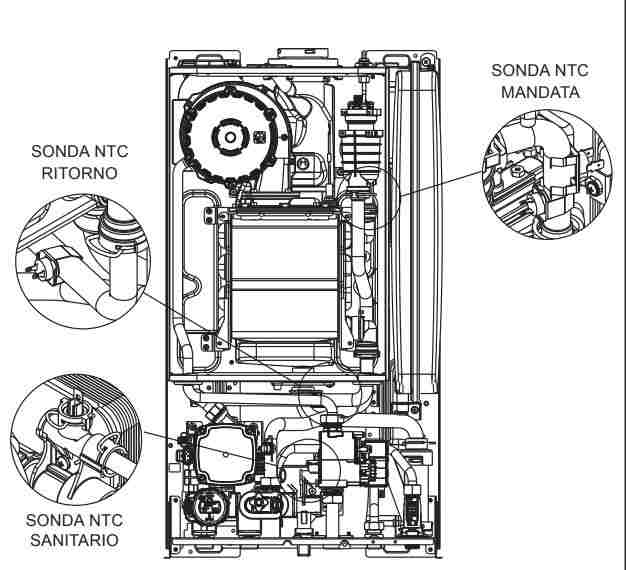 SONDA NTC
MANDATA

SONDA NTC
RITORNO

SONDA NTC
SANITARIO