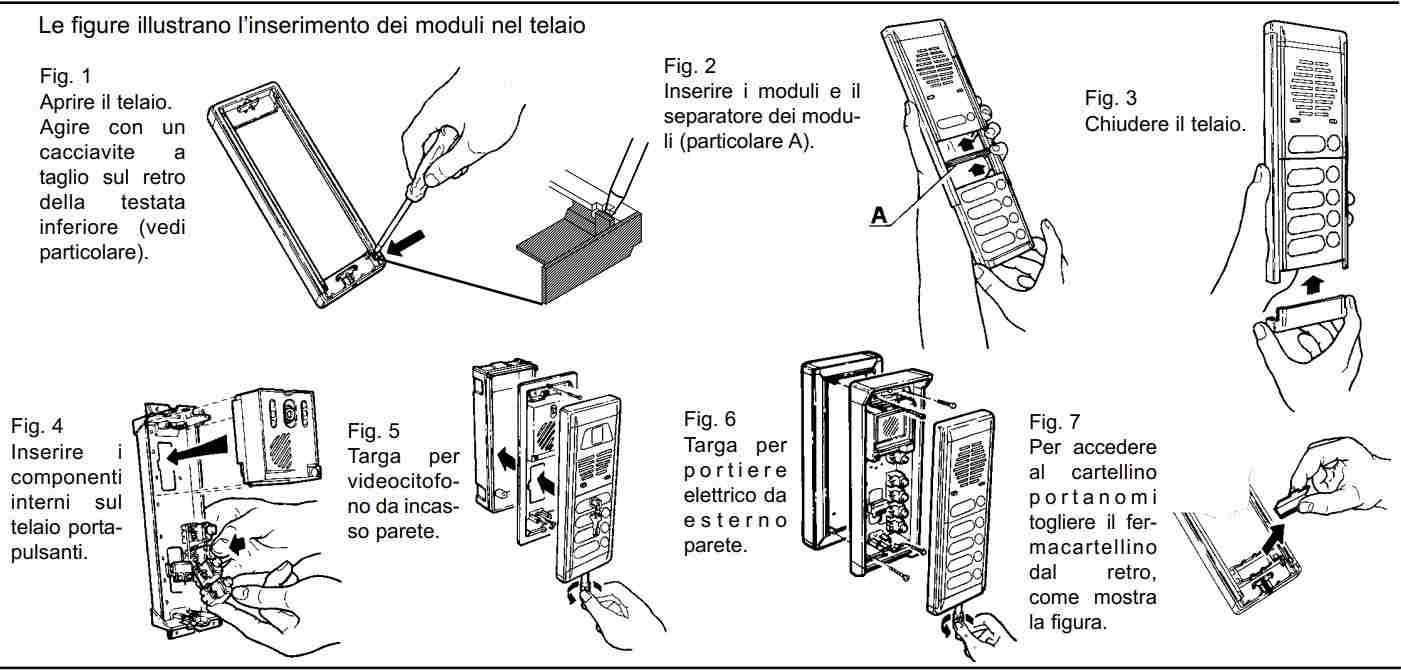 Le figure illustrano l'inserimento dei moduli nel telaio

Fig. 1
Aprire il telaio. Agire con un cacciavite a taglio sul retro della testata inferiore (vedi particolare).

Fig. 2
Inserire i moduli e il separatore dei moduli (particolare A).

A

Fig. 3
Chiudere il telaio.

Fig. 4
Inserire i componenti interni sul telaio portapulsanti.

Fig. 5
Targa per videocitofono da incasso parete.

Fig. 6
Targa per portiere elettrico da esterno parete.

Fig. 7
Per accedere al cartellino portanomi togliere il fermacartellino dal retro, come mostra la figura.