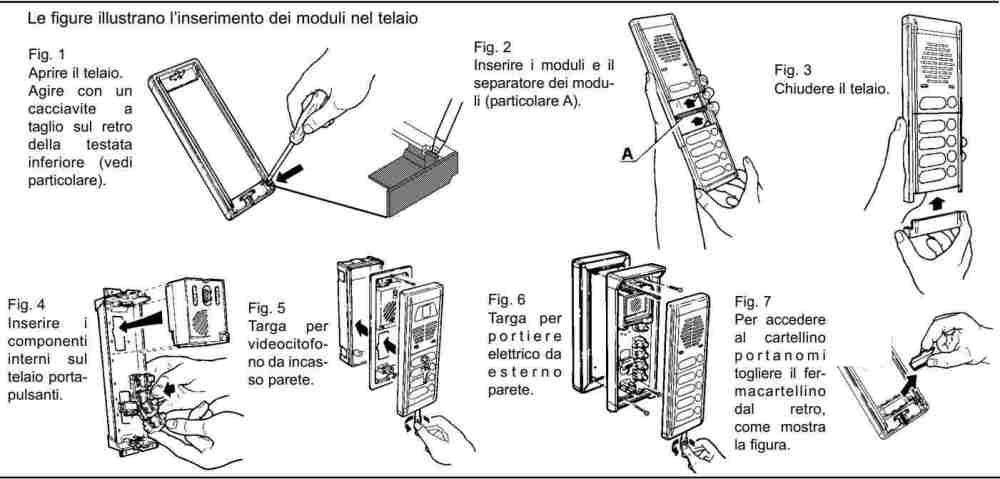 Le figure illustrano l'inserimento dei moduli nel telaio

Fig. 1
Aprire il telaio. Agire con un cacciavite a taglio sul retro della testata inferiore (vedi particolare).

Fig. 2
Inserire i moduli e il separatore dei moduli (particolare A).

A

Fig. 3
Chiudere il telaio.

Fig. 4
Inserire i componenti interni sul telaio portapulsanti.

Fig. 5
Targa per videocitofono da incasso parete.

Fig. 6
Targa per portiere elettrico da esterno parete.

Fig. 7
Per accedere al cartellino portanomi togliere il fermacartellino dal retro, come mostra la figura.