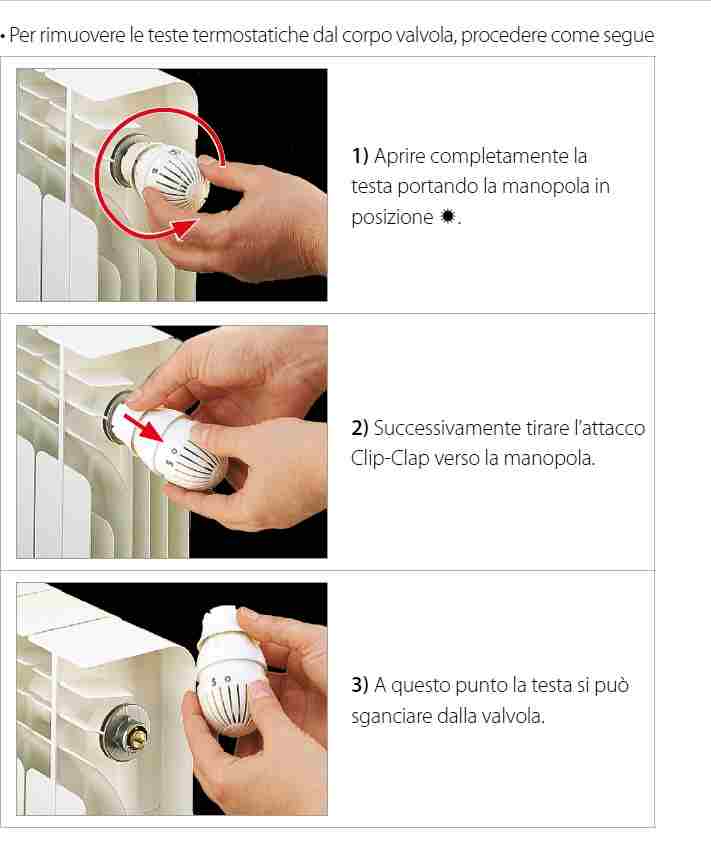 • Per rimuovere le teste termostatiche dal corpo valvola, procedere come segue

1) Aprire completamente la testa portando la manopola in posizione ✹.

2) Successivamente tirare l'attacco Clip-Clap verso la manopola.

3) A questo punto la testa si può sganciare dalla valvola.