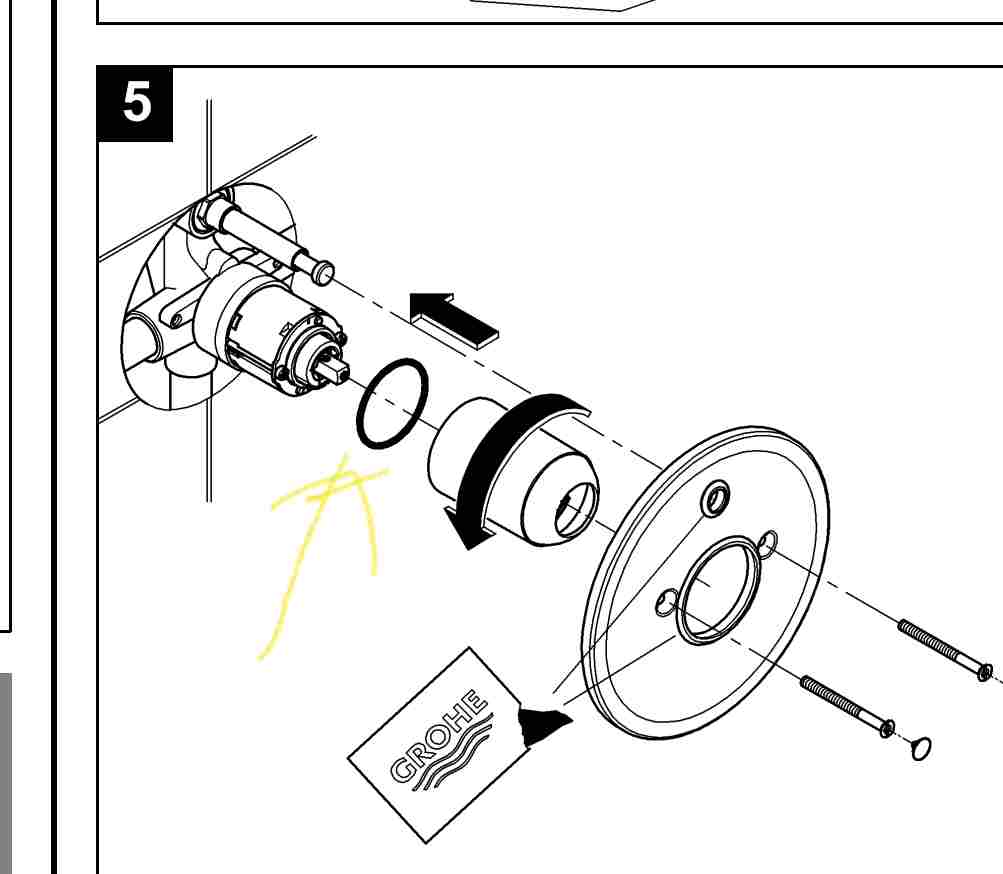 5

GROHE