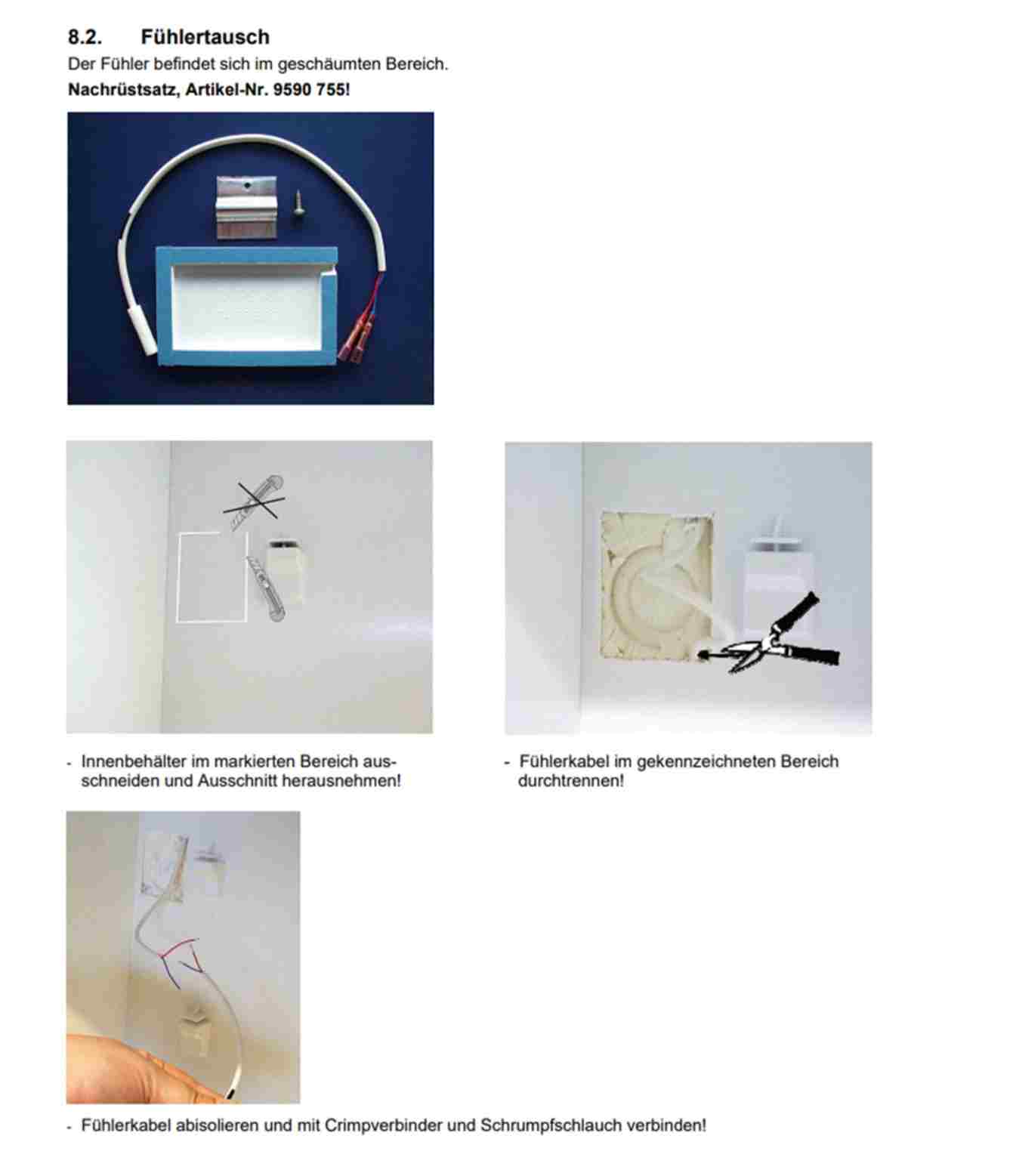 8.2. Fühlertausch

Der Fühler befindet sich im geschäumten Bereich.

Nachrüstsatz, Artikel-Nr. 9590 755!

- Innenbehälter im markierten Bereich ausschneiden und Ausschnitt herausnehmen!

- Fühlerkabel im gekennzeichneten Bereich durchtrennen!

- Fühlerkabel abisolieren und mit Crimpverbinder und Schrumpfschlauch verbinden!