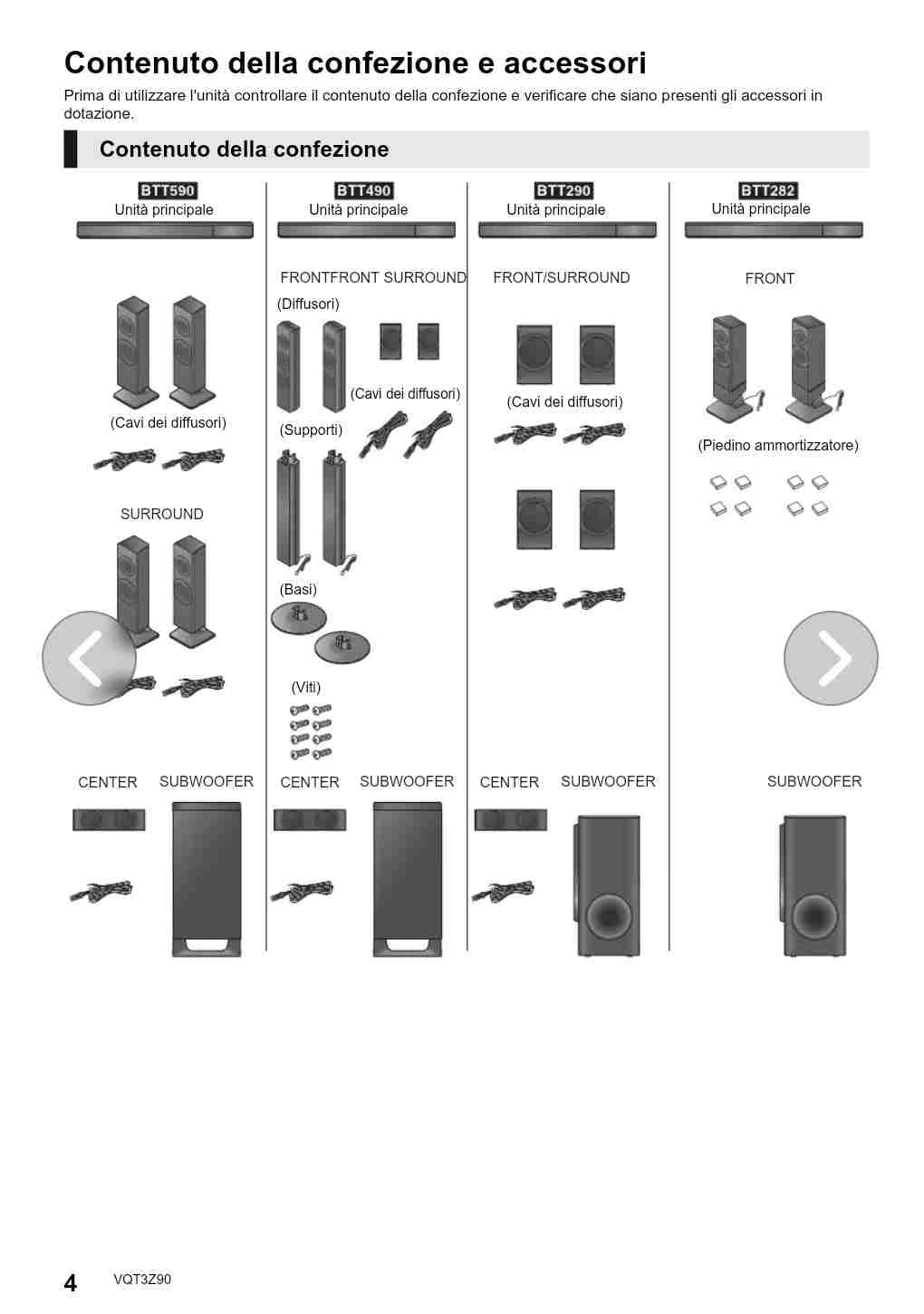 Contenuto della confezione e accessori

Prima di utilizzare l'unità controllare il contenuto della confezione e verificare che siano presenti gli accessori in dotazione.

Contenuto della confezione

BTT590
Unità principale

(Cavi dei diffusori)

SURROUND

CENTER SUBWOOFER

BTT490
Unità principale

FRONTFRONT SURROUND
(Diffusori)

(Cavi dei diffusori)

(Supporti)

(Basi)

(Viti)

CENTER SUBWOOFER

BTT290
Unità principale

FRONT/SURROUND

(Cavi dei diffusori)

CENTER SUBWOOFER

BTT282
Unità principale

FRONT

(Piedino ammortizzatore)

SUBWOOFER

4 VQT3Z90