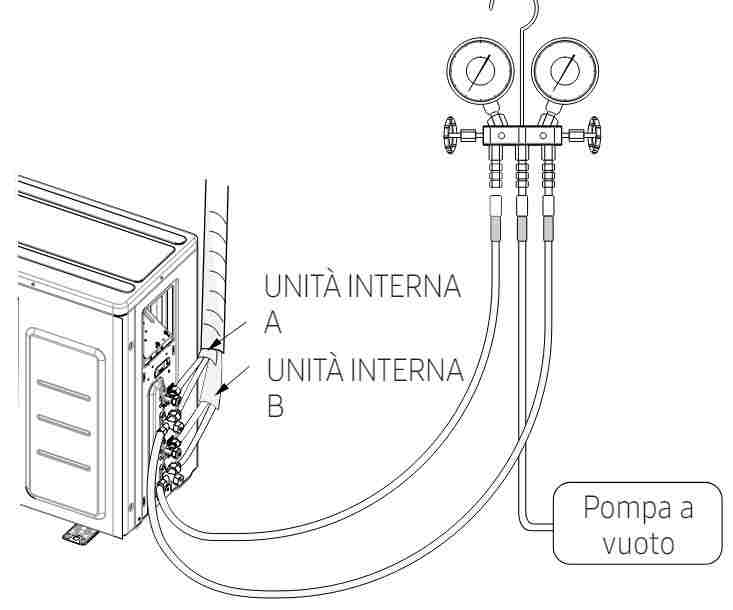 UNITÀ INTERNA A

UNITÀ INTERNA B

Pompa a vuoto