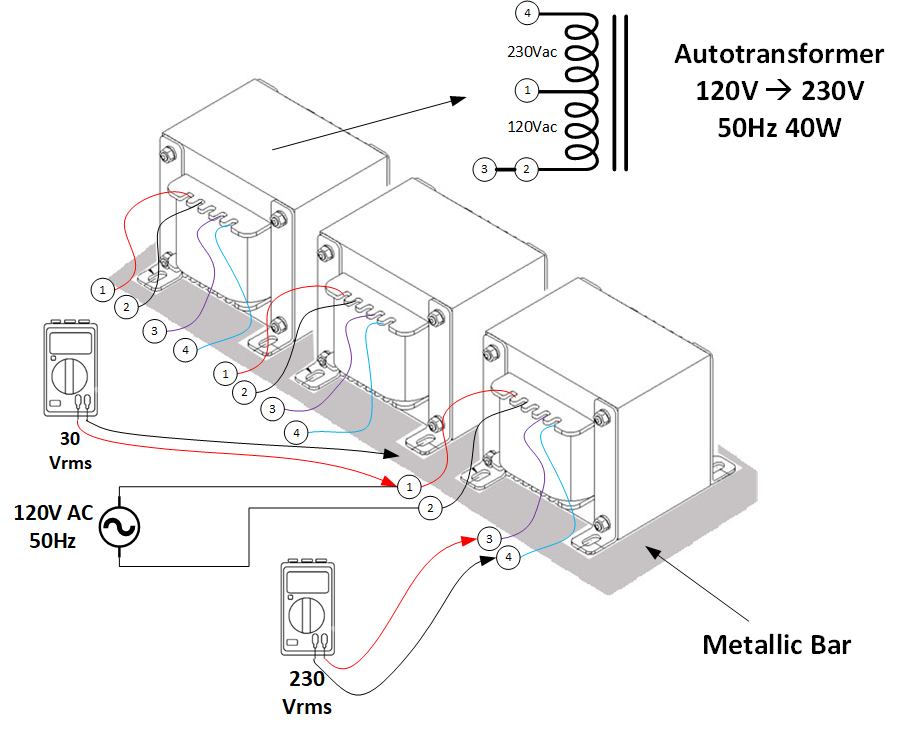 4
230Vac
1
120Vac
3
2

Autotransformer
120V → 230V
50Hz 40W

1
2
3
4
1
2
3
4

30
Vrms

1
2
3
4

120V AC
50Hz

230
Vrms

Metallic Bar