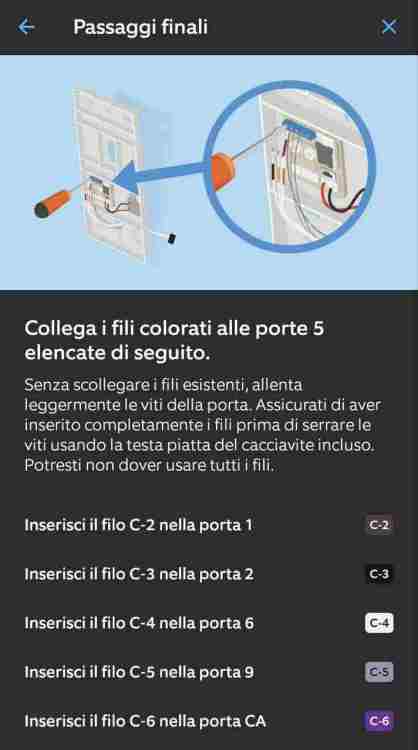 Passaggi finali

Collega i fili colorati alle porte 5 elencate di seguito.

Senza scollegare i fili esistenti, allenta leggermente le viti della porta. Assicurati di aver inserito completamente i fili prima di serrare le viti usando la testa piatta del cacciavite incluso. Potresti non dover usare tutti i fili.

Inserisci il filo C-2 nella porta 1 C-2

Inserisci il filo C-3 nella porta 2 C-3

Inserisci il filo C-4 nella porta 6 C-4

Inserisci il filo C-5 nella porta 9 C-5

Inserisci il filo C-6 nella porta CA C-6