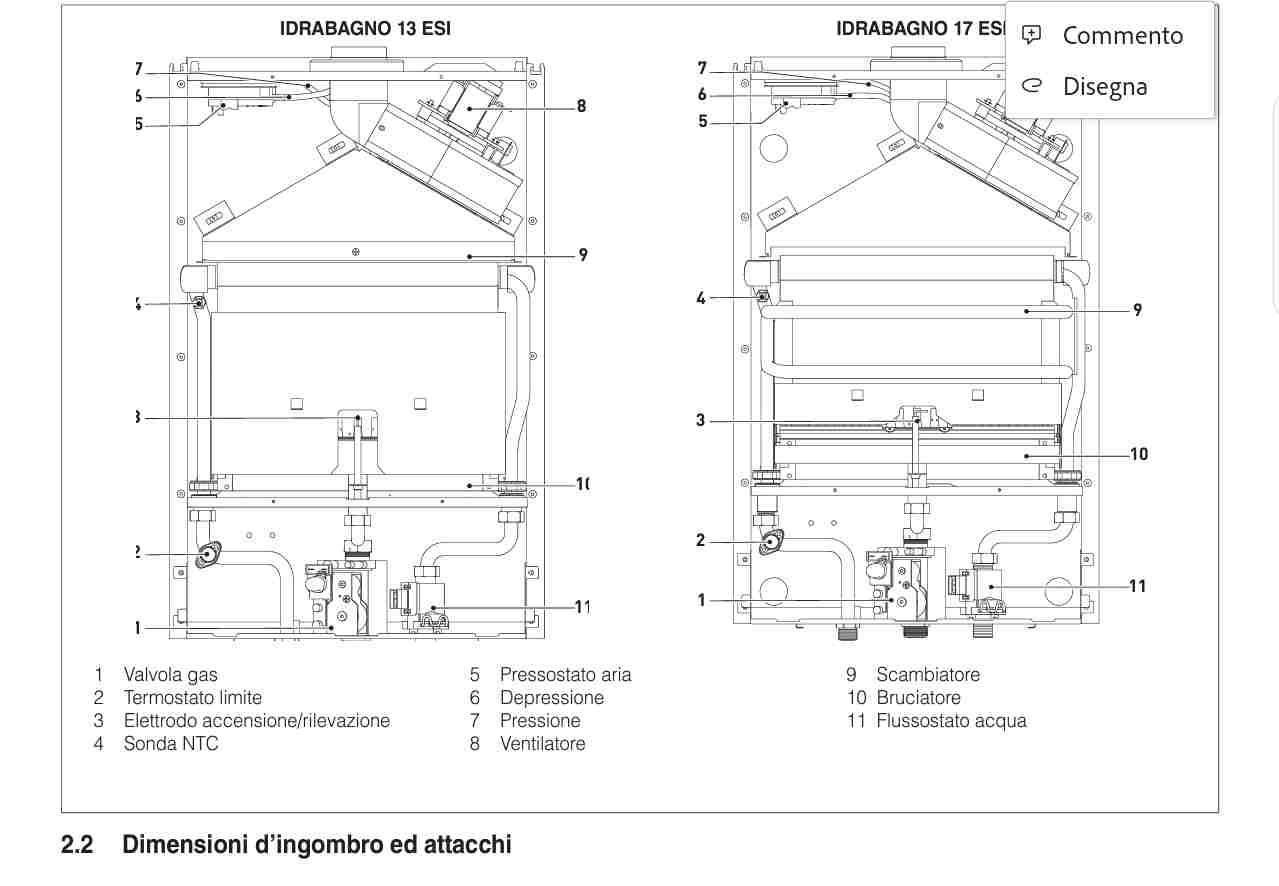 IDRABAGNO 13 ESI

7
6
5
8
9
4
3
10
2
11
1

IDRABAGNO 17 ESI

Commento
Disegna

7
6
5
4
9
3
10
2
11
1

1 Valvola gas
2 Termostato limite
3 Elettrodo accensione/rilevazione
4 Sonda NTC

5 Pressostato aria
6 Depressione
7 Pressione
8 Ventilatore

9 Scambiatore
10 Bruciatore
11 Flussostato acqua

2.2 Dimensioni d'ingombro ed attacchi