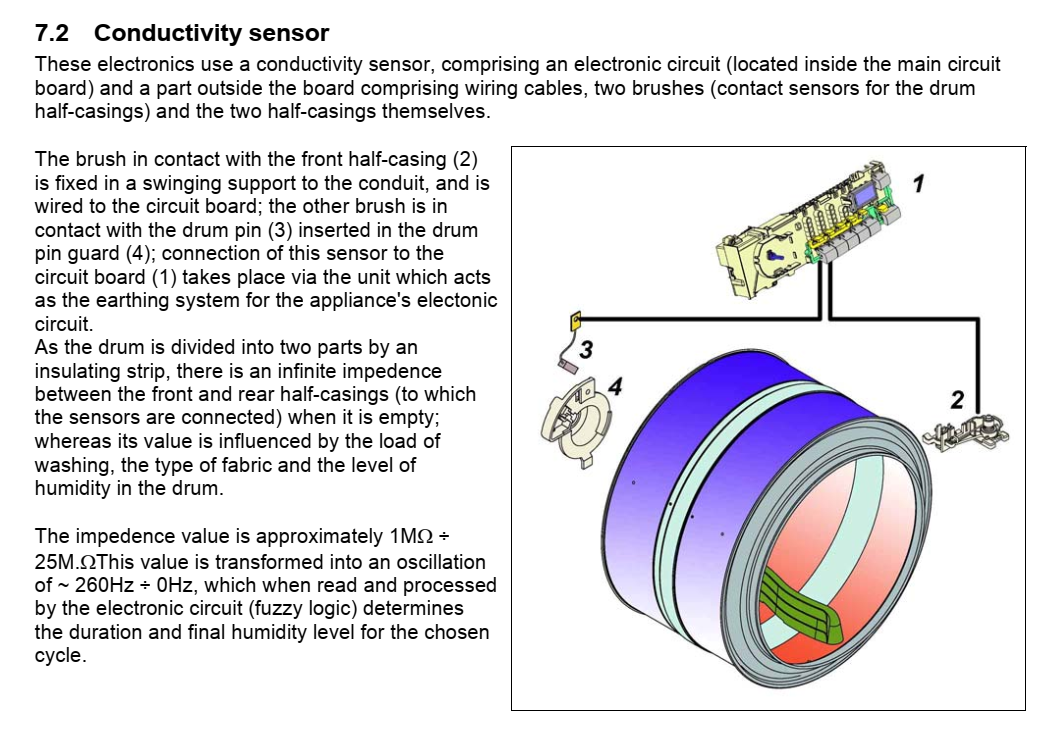 7.2 Conductivity sensor

These electronics use a conductivity sensor, comprising an electronic circuit (located inside the main circuit board) and a part outside the board comprising wiring cables, two brushes (contact sensors for the drum half-casings) and the two half-casings themselves.

The brush in contact with the front half-casing (2) is fixed in a swinging support to the conduit, and is wired to the circuit board; the other brush is in contact with the drum pin (3) inserted in the drum pin guard (4); connection of this sensor to the circuit board (1) takes place via the unit which acts as the earthing system for the appliance's electonic circuit.
As the drum is divided into two parts by an insulating strip, there is an infinite impedence between the front and rear half-casings (to which the sensors are connected) when it is empty; whereas its value is influenced by the load of washing, the type of fabric and the level of humidity in the drum.

The impedence value is approximately 1MΩ ÷ 25M.ΩThis value is transformed into an oscillation of ~ 260Hz ÷ 0Hz, which when read and processed by the electronic circuit (fuzzy logic) determines the duration and final humidity level for the chosen cycle.

1

3

4

2