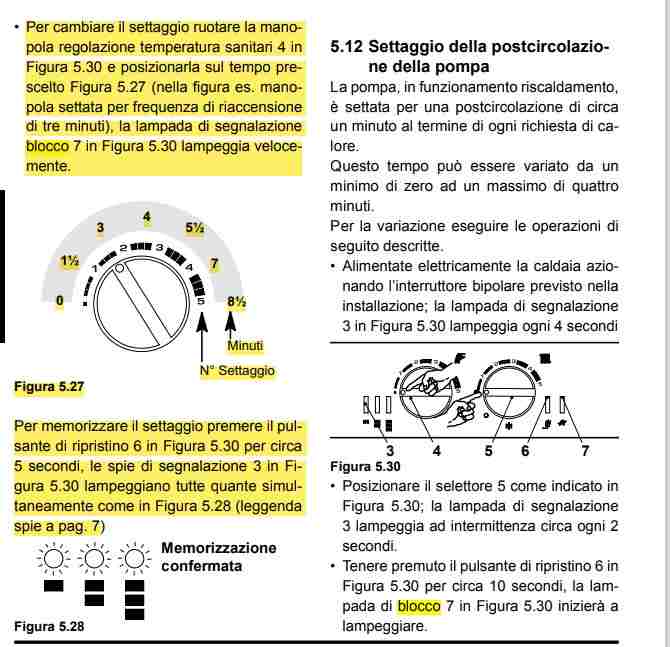 • Per cambiare il settaggio ruotare la manopola regolazione temperatura sanitari 4 in Figura 5.30 e posizionarla sul tempo prescelto Figura 5.27 (nella figura es. manopola settata per frequenza di riaccensione di tre minuti), la lampada di segnalazione blocco 7 in Figura 5.30 lampeggia velocemente.

0
1½
3
4
5½
7
8½
1
2
3
4
5
Minuti
N° Settaggio

Figura 5.27

Per memorizzare il settaggio premere il pulsante di ripristino 6 in Figura 5.30 per circa 5 secondi, le spie di segnalazione 3 in Figura 5.30 lampeggiano tutte quante simultaneamente come in Figura 5.28 (leggenda spie a pag. 7)

Memorizzazione confermata

Figura 5.28

5.12 Settaggio della postcircolazione della pompa

La pompa, in funzionamento riscaldamento, è settata per una postcircolazione di circa un minuto al termine di ogni richiesta di calore.

Questo tempo può essere variato da un minimo di zero ad un massimo di quattro minuti.

Per la variazione eseguire le operazioni di seguito descritte.

• Alimentate elettricamente la caldaia azionando l'interruttore bipolare previsto nella installazione; la lampada di segnalazione 3 in Figura 5.30 lampeggia ogni 4 secondi

3 4 5 6 7

Figura 5.30

• Posizionare il selettore 5 come indicato in Figura 5.30; la lampada di segnalazione 3 lampeggia ad intermittenza circa ogni 2 secondi.

• Tenere premuto il pulsante di ripristino 6 in Figura 5.30 per circa 10 secondi, la lampada di blocco 7 in Figura 5.30 inizierà a lampeggiare.