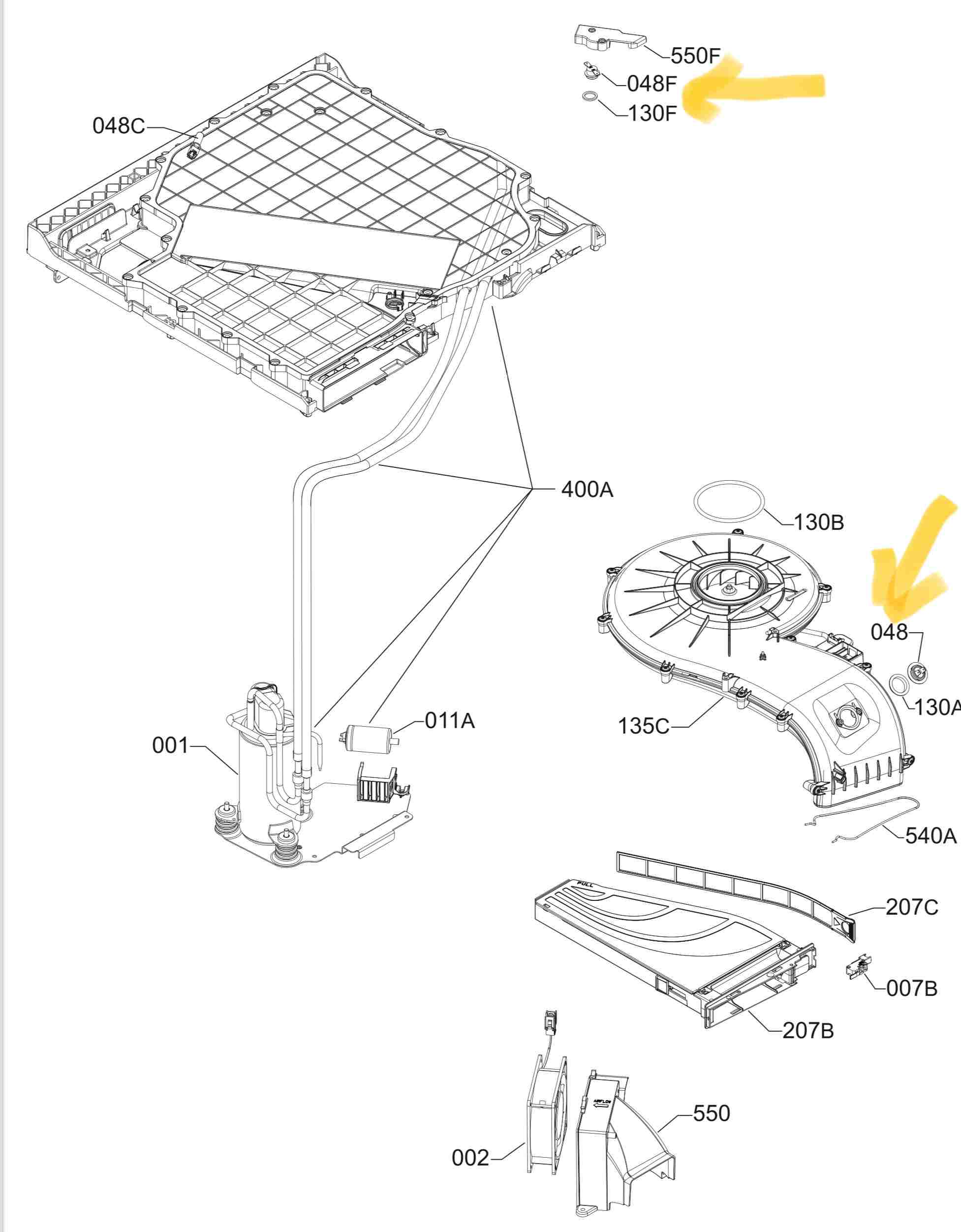 550F
048F
130F
048C
400A
130B
048
130A
135C
011A
001
540A
PULL
207C
007B
207B
AIRFLOW
550
002