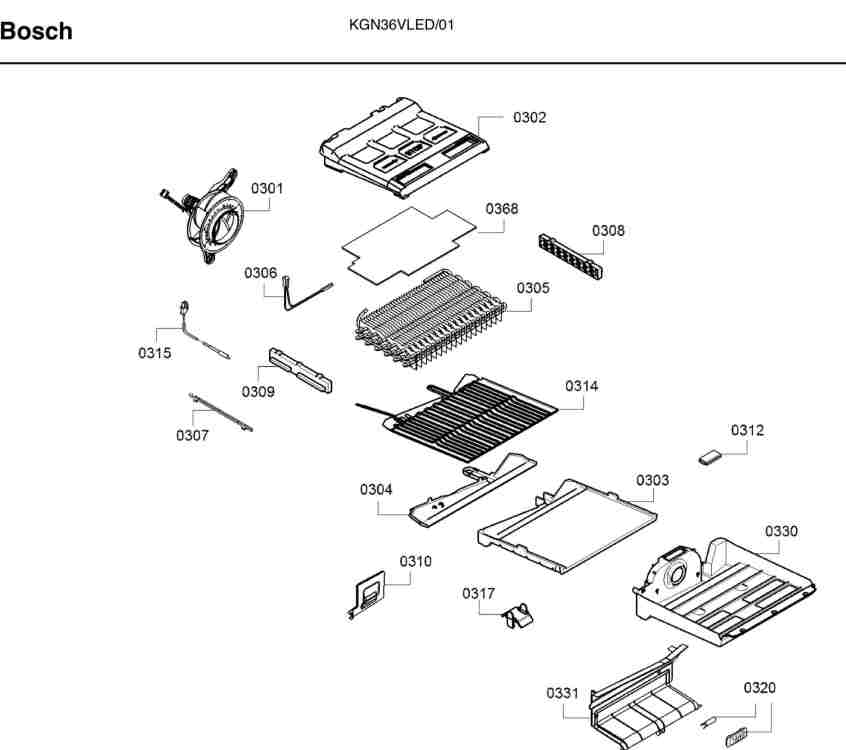 Bosch

KGN36VLED/01

0302
0301
0368
0308
0306
0305
0315
0309
0314
0307
0312
0304
0303
0330
0310
0317
0331
0320