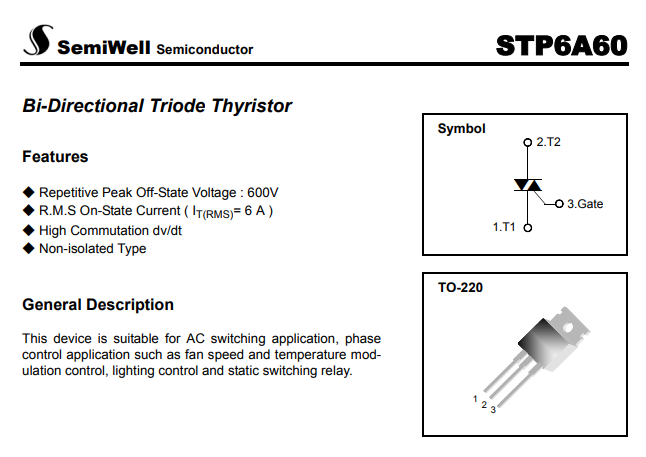 SemiWell Semiconductor

STP6A60

Bi-Directional Triode Thyristor

Features

◆ Repetitive Peak Off-State Voltage : 600V
◆ R.M.S On-State Current ( $I_{T(RMS)}$= 6 A )
◆ High Commutation dv/dt
◆ Non-isolated Type

General Description

This device is suitable for AC switching application, phase control application such as fan speed and temperature modulation control, lighting control and static switching relay.

Symbol

2.T2

3.Gate

1.T1

TO-220

1 2 3