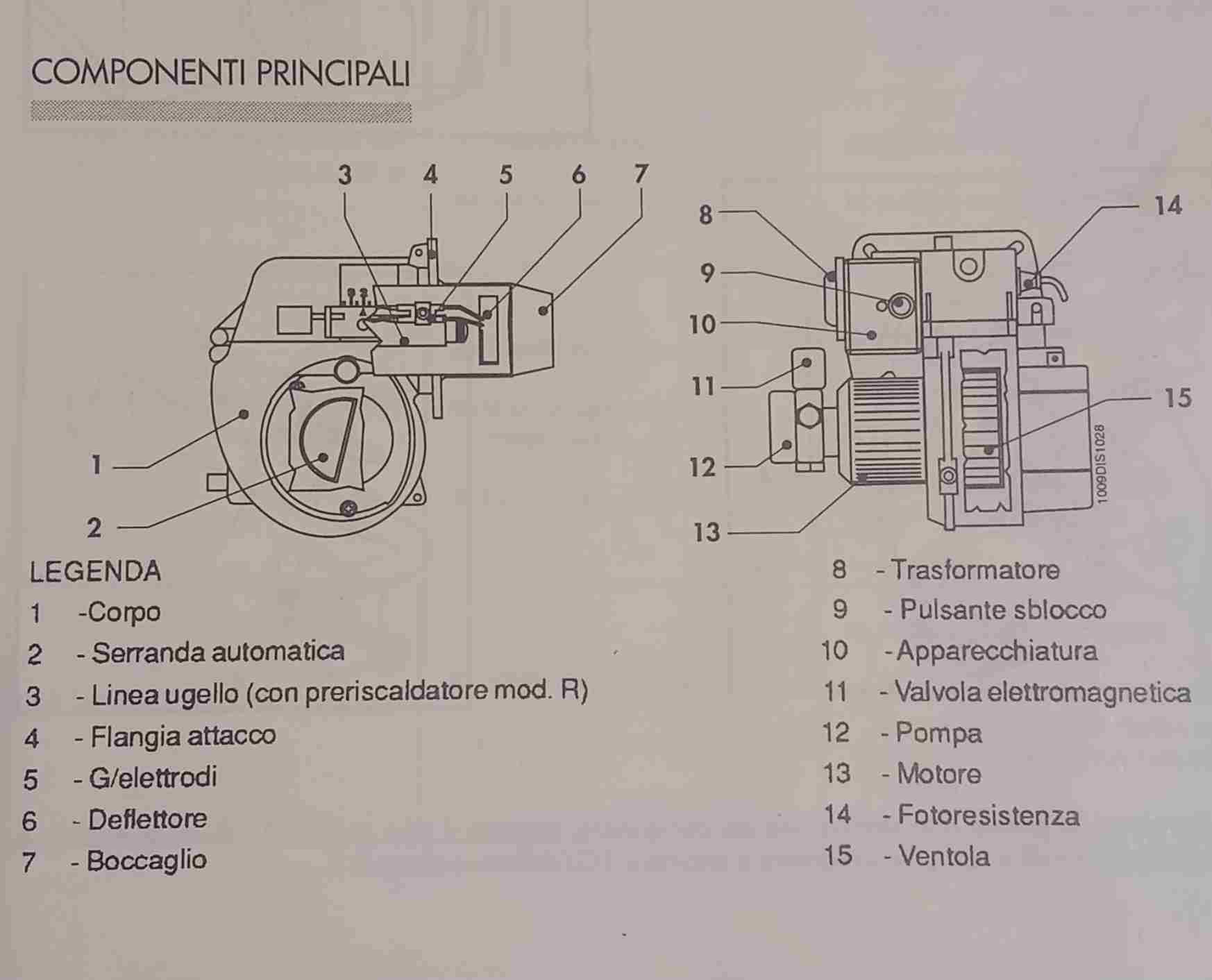 COMPONENTI PRINCIPALI

3 4 5 6 7

1

2

8

9

10

11

12

13

14

15

1009DIS1028

LEGENDA
1 -Corpo
2 - Serranda automatica
3 - Linea ugello (con preriscaldatore mod. R)
4 - Flangia attacco
5 - G/elettrodi
6 - Deflettore
7 - Boccaglio

8 - Trasformatore
9 - Pulsante sblocco
10 - Apparecchiatura
11 - Valvola elettromagnetica
12 - Pompa
13 - Motore
14 - Fotoresistenza
15 - Ventola