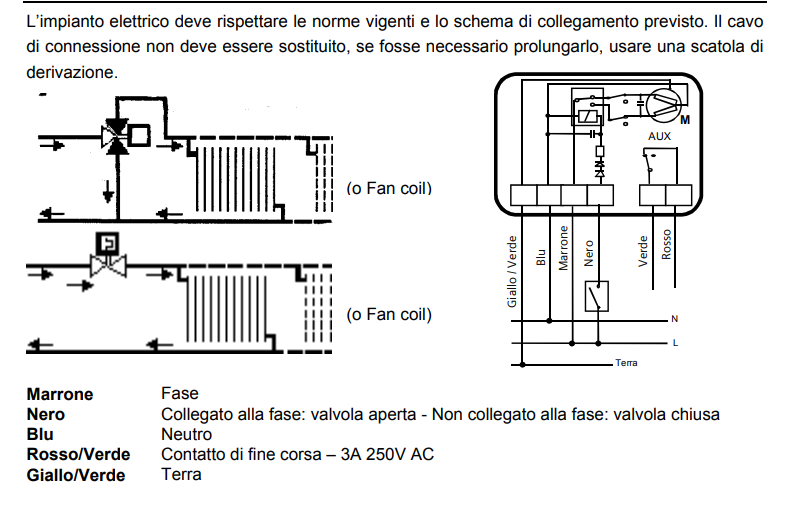 L'impianto elettrico deve rispettare le norme vigenti e lo schema di collegamento previsto. Il cavo di connessione non deve essere sostituito, se fosse necessario prolungarlo, usare una scatola di derivazione.

(o Fan coil)

(o Fan coil)

M

AUX

Giallo / Verde

Blu

Marrone

Nero

Verde

Rosso

N

L

Terra

| | |
|---|---|
| **Marrone** | Fase |
| **Nero** | Collegato alla fase: valvola aperta - Non collegato alla fase: valvola chiusa |
| **Blu** | Neutro |
| **Rosso/Verde** | Contatto di fine corsa – 3A 250V AC |
| **Giallo/Verde** | Terra |