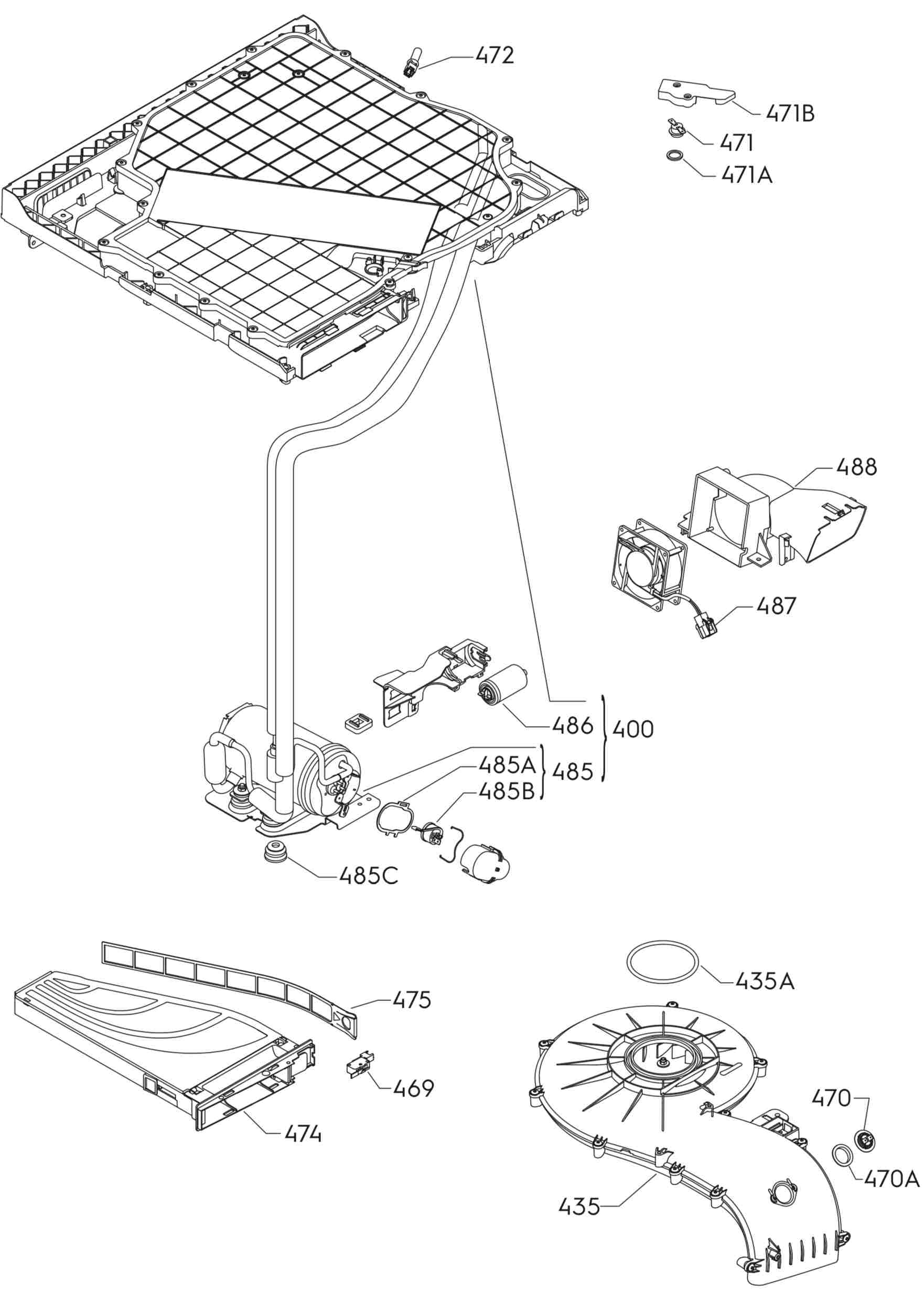 472

471B

471

471A

488

487

486

400

485A

485

485B

485C

435A

475

469

474

470

470A

435