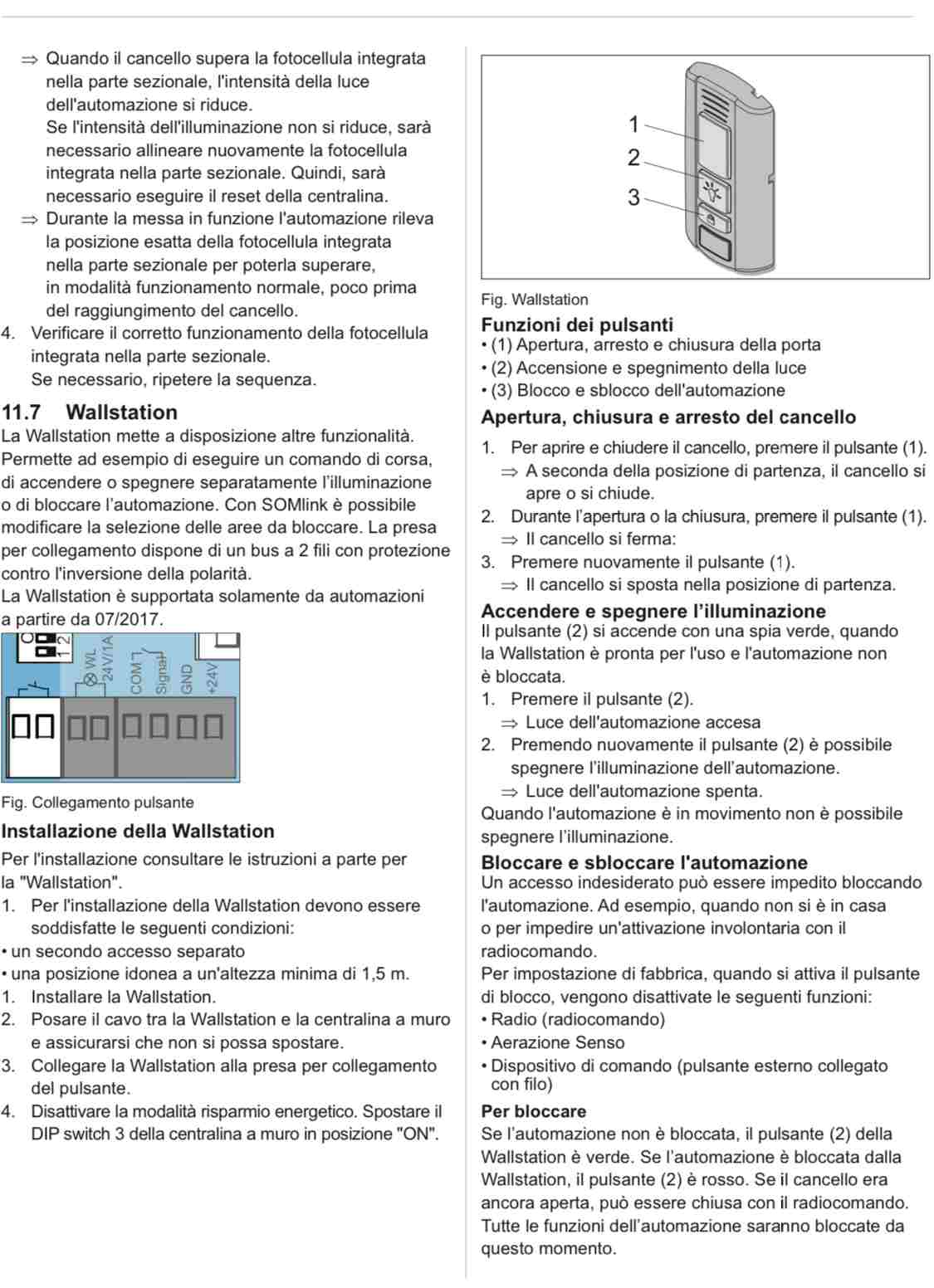 ⇒ Quando il cancello supera la fotocellula integrata nella parte sezionale, l'intensità della luce dell'automazione si riduce.
Se l'intensità dell'illuminazione non si riduce, sarà necessario allineare nuovamente la fotocellula integrata nella parte sezionale. Quindi, sarà necessario eseguire il reset della centralina.
⇒ Durante la messa in funzione l'automazione rileva la posizione esatta della fotocellula integrata nella parte sezionale per poterla superare, in modalità funzionamento normale, poco prima del raggiungimento del cancello.
4. Verificare il corretto funzionamento della fotocellula integrata nella parte sezionale.
Se necessario, ripetere la sequenza.

11.7 Wallstation
La Wallstation mette a disposizione altre funzionalità. Permette ad esempio di eseguire un comando di corsa, di accendere o spegnere separatamente l'illuminazione o di bloccare l'automazione. Con SOMlink è possibile modificare la selezione delle aree da bloccare. La presa per collegamento dispone di un bus a 2 fili con protezione contro l'inversione della polarità.
La Wallstation è supportata solamente da automazioni a partire da 07/2017.

O 1 2 WL 24V/1A COM Signal GND +24V

Fig. Collegamento pulsante

Installazione della Wallstation
Per l'installazione consultare le istruzioni a parte per la "Wallstation".
1. Per l'installazione della Wallstation devono essere soddisfatte le seguenti condizioni:
• un secondo accesso separato
• una posizione idonea a un'altezza minima di 1,5 m.
1. Installare la Wallstation.
2. Posare il cavo tra la Wallstation e la centralina a muro e assicurarsi che non si possa spostare.
3. Collegare la Wallstation alla presa per collegamento del pulsante.
4. Disattivare la modalità risparmio energetico. Spostare il DIP switch 3 della centralina a muro in posizione "ON".

1
2
3

Fig. Wallstation

Funzioni dei pulsanti
• (1) Apertura, arresto e chiusura della porta
• (2) Accensione e spegnimento della luce
• (3) Blocco e sblocco dell'automazione

Apertura, chiusura e arresto del cancello
1. Per aprire e chiudere il cancello, premere il pulsante (1).
⇒ A seconda della posizione di partenza, il cancello si apre o si chiude.
2. Durante l'apertura o la chiusura, premere il pulsante (1).
⇒ Il cancello si ferma:
3. Premere nuovamente il pulsante (1).
⇒ Il cancello si sposta nella posizione di partenza.

Accendere e spegnere l'illuminazione
Il pulsante (2) si accende con una spia verde, quando la Wallstation è pronta per l'uso e l'automazione non è bloccata.
1. Premere il pulsante (2).
⇒ Luce dell'automazione accesa
2. Premendo nuovamente il pulsante (2) è possibile spegnere l'illuminazione dell'automazione.
⇒ Luce dell'automazione spenta.
Quando l'automazione è in movimento non è possibile spegnere l'illuminazione.

Bloccare e sbloccare l'automazione
Un accesso indesiderato può essere impedito bloccando l'automazione. Ad esempio, quando non si è in casa o per impedire un'attivazione involontaria con il radiocomando.
Per impostazione di fabbrica, quando si attiva il pulsante di blocco, vengono disattivate le seguenti funzioni:
• Radio (radiocomando)
• Aerazione Senso
• Dispositivo di comando (pulsante esterno collegato con filo)

Per bloccare
Se l'automazione non è bloccata, il pulsante (2) della Wallstation è verde. Se l'automazione è bloccata dalla Wallstation, il pulsante (2) è rosso. Se il cancello era ancora aperta, può essere chiusa con il radiocomando. Tutte le funzioni dell'automazione saranno bloccate da questo momento.