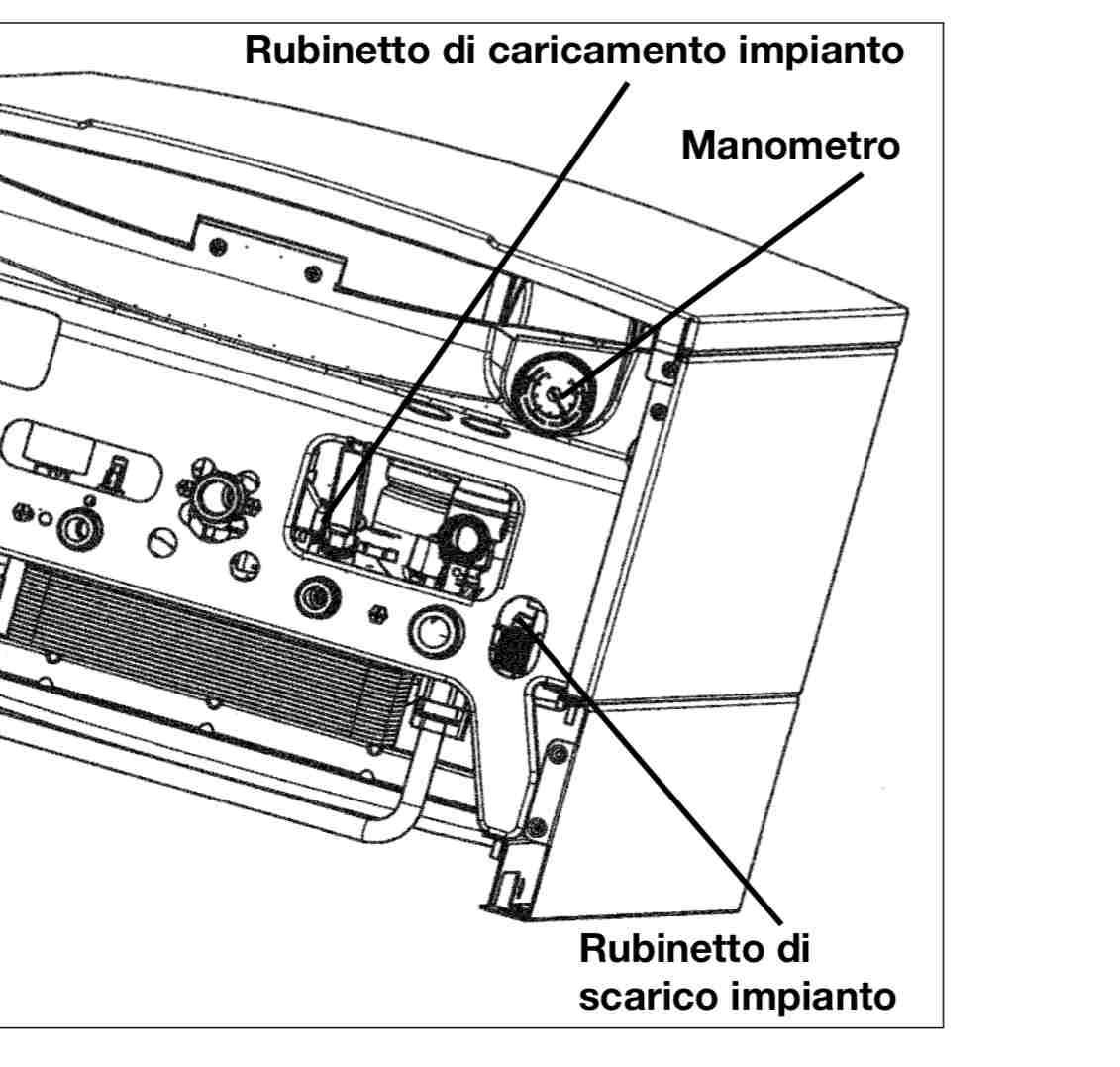 Rubinetto di caricamento impianto

Manometro

Rubinetto di scarico impianto