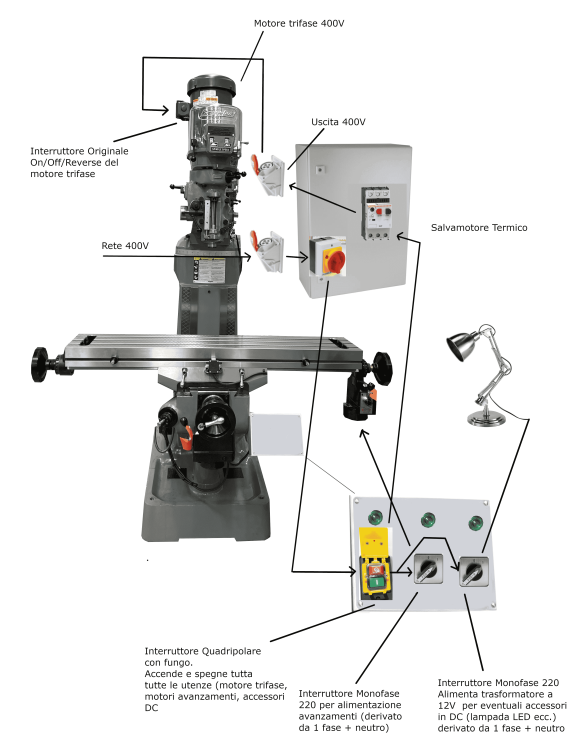 Motore trifase 400V

Interruttore Originale On/Off/Reverse del motore trifase

Uscita 400V

Salvamotore Termico

Rete 400V

Interruttore Quadripolare con fungo. Accende e spegne tutta tutte le utenze (motore trifase, motori avanzamenti, accessori DC

Interruttore Monofase 220 per alimentazione avanzamenti (derivato da 1 fase + neutro)

Interruttore Monofase 220 Alimenta trasformatore a 12V per eventuali accessori in DC (lampada LED ecc.) derivato da 1 fase + neutro