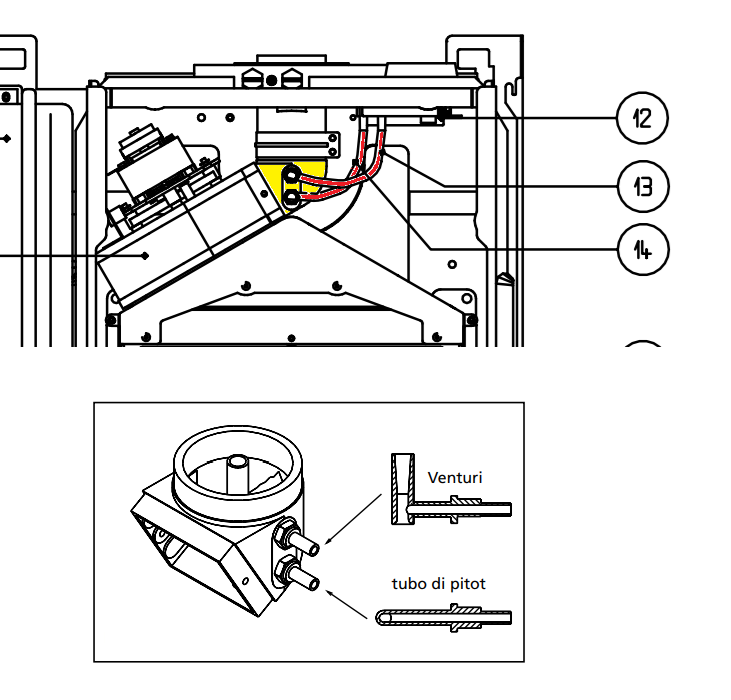 12

13

14

Venturi

tubo di pitot