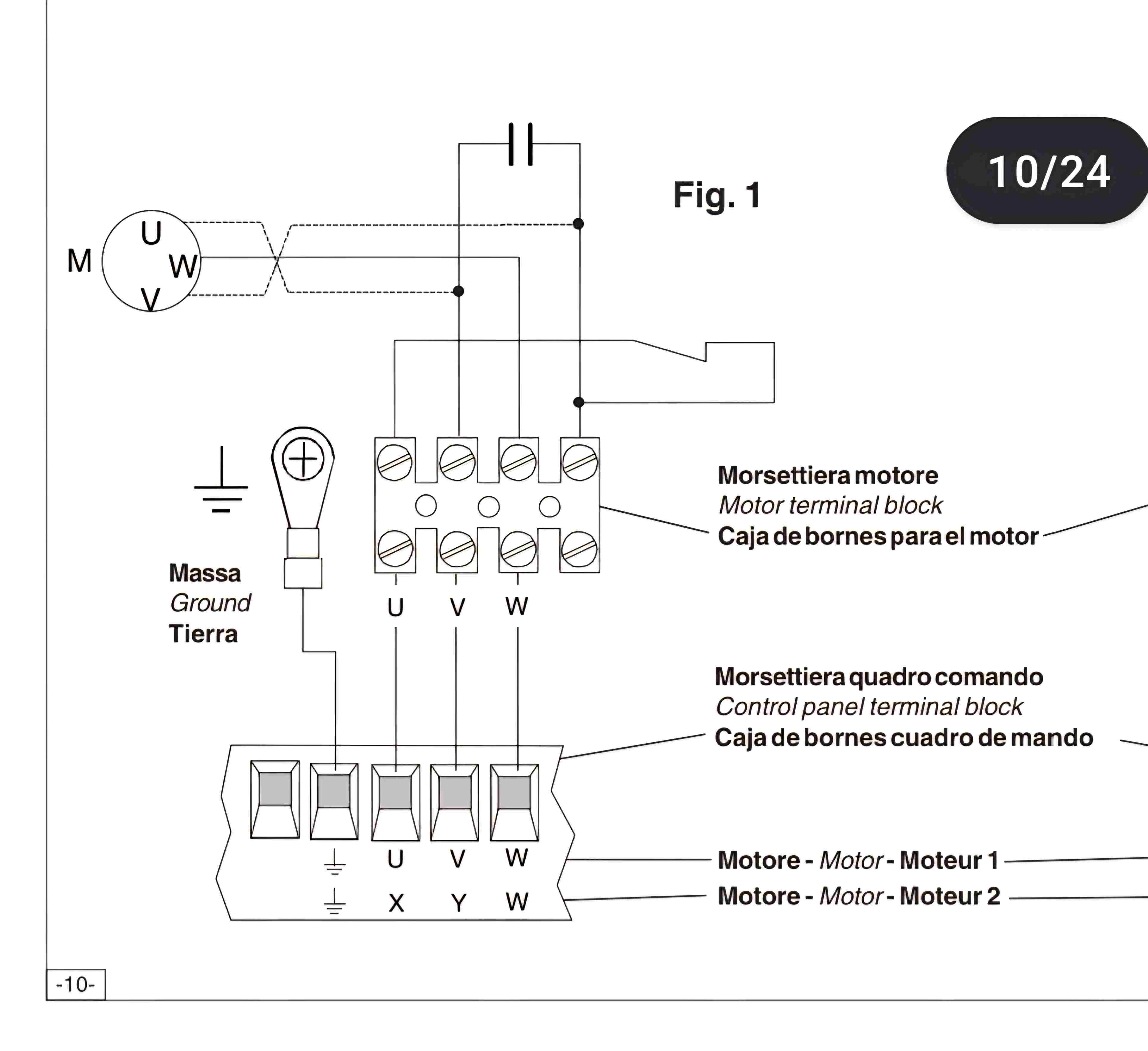 10/24

Fig. 1

M
U
W
V

Massa
Ground
Tierra

U V W

Morsettiera motore
Motor terminal block
Caja de bornes para el motor

Morsettiera quadro comando
Control panel terminal block
Caja de bornes cuadro de mando

U V W
X Y W

Motore - Motor - Moteur 1
Motore - Motor - Moteur 2

-10-