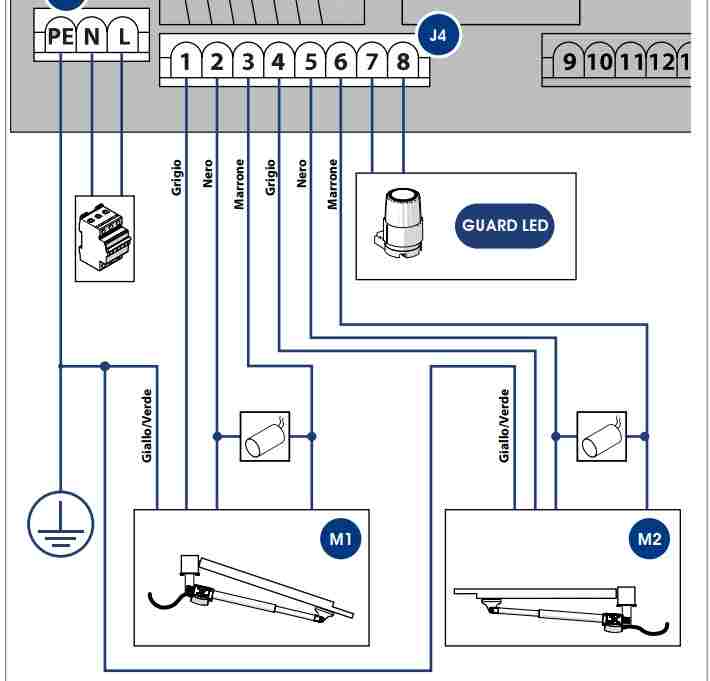 PE N L

J4

1 2 3 4 5 6 7 8

9 10 11 12 1

Grigio
Nero
Marrone
Grigio
Nero
Marrone

GUARD LED

Giallo/Verde

Giallo/Verde

M1

M2