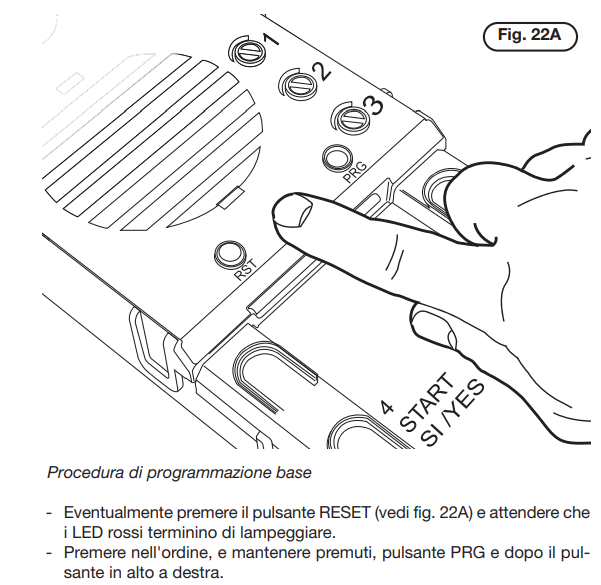 Fig. 22A

1
2
3
PRG
RST
4
START
SI /YES

Procedura di programmazione base

- Eventualmente premere il pulsante RESET (vedi fig. 22A) e attendere che i LED rossi terminino di lampeggiare.
- Premere nell'ordine, e mantenere premuti, pulsante PRG e dopo il pulsante in alto a destra.