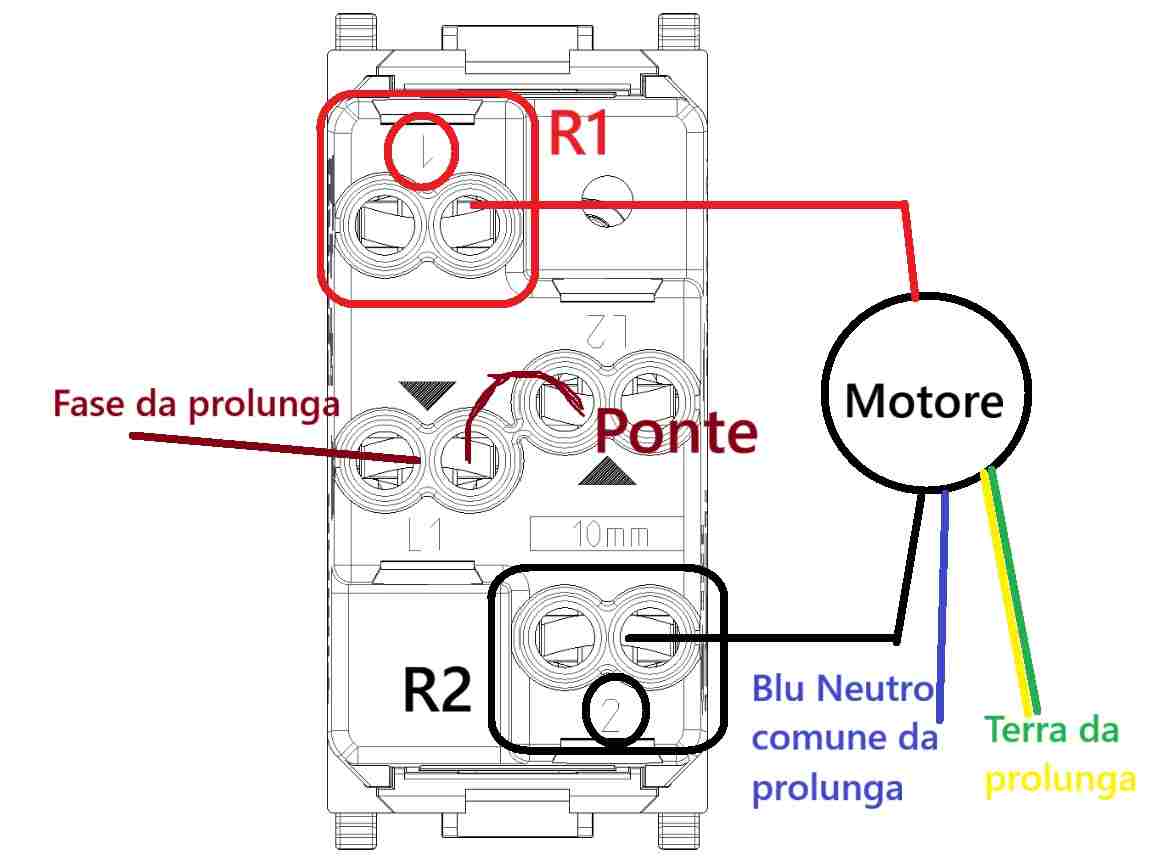 1

R1

L2

Fase da prolunga

Ponte

Motore

L1

10mm

R2

2

Blu Neutro comune da prolunga

Terra da prolunga