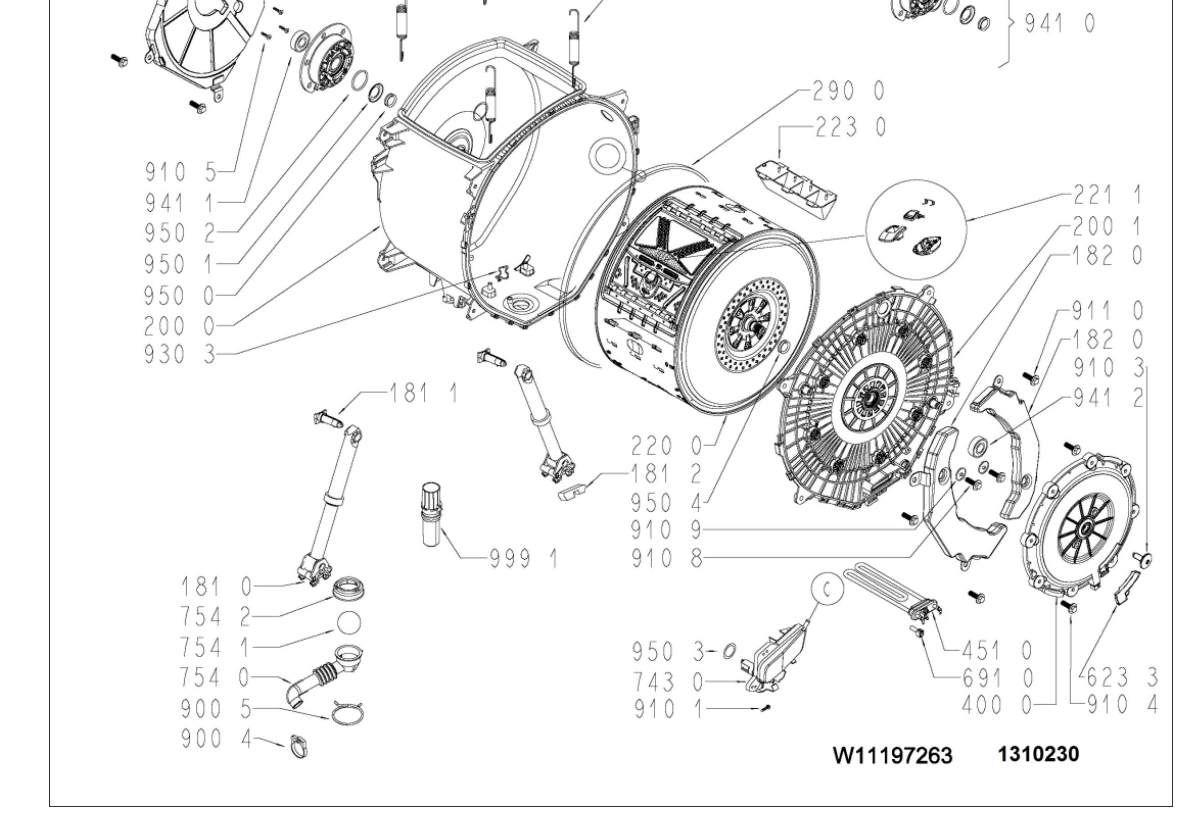 941 0
290 0
223 0
910 5
941 1
950 2
950 1
950 0
200 0
930 3
221 1
200 1
182 0
911 0
182 0
910 3
941 2
181 1
220 0
181 2
950 4
910 9
910 8
999 1
181 0
754 2
754 1
754 0
900 5
900 4
C
950 3
743 0
910 1
451 0
691 0
400 0
623 3
910 4
W11197263
1310230