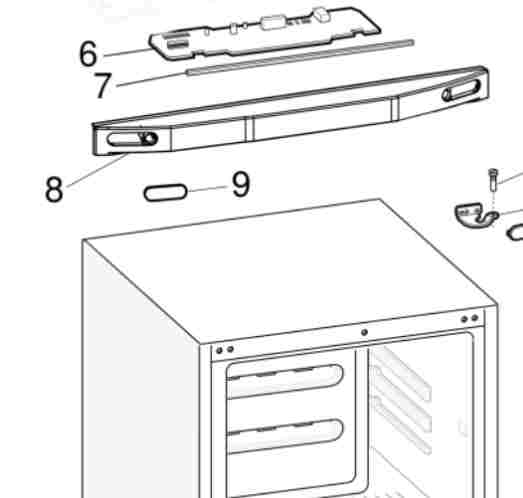 6
7
8
9