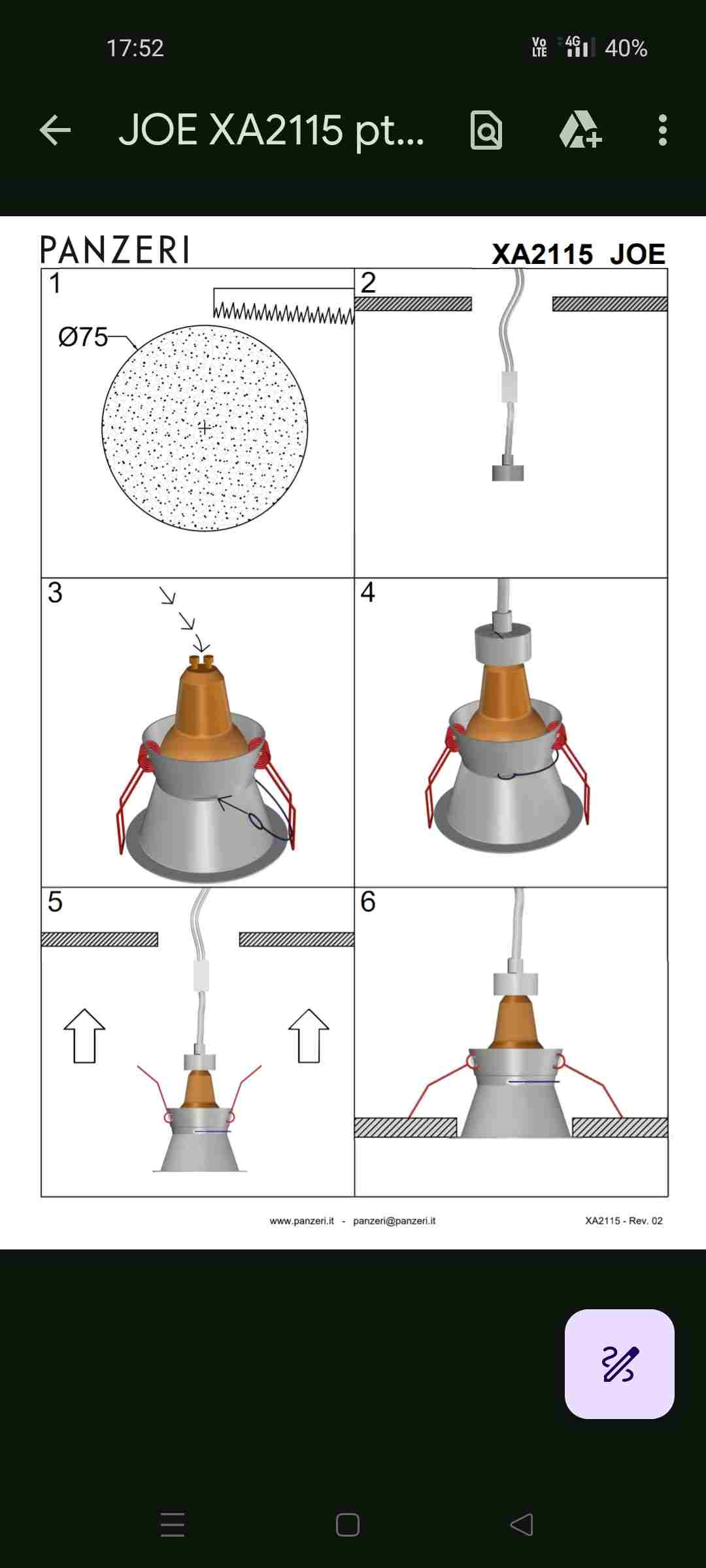 17:52

Vo LTE 4G 40%

JOE XA2115 pt...

PANZERI

XA2115 JOE

1

Ø75

2

3

4

5

6

www.panzeri.it - panzeri@panzeri.it

XA2115 - Rev. 02