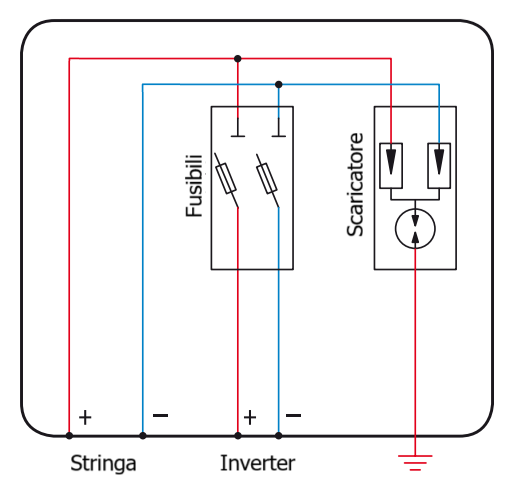 Fusibili

Scaricatore

+ −

+ −

Stringa

Inverter