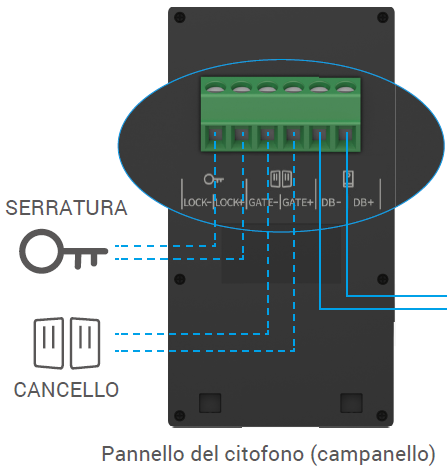 LOCK- LOCK+ GATE- GATE+ DB- DB+

SERRATURA

CANCELLO

Pannello del citofono (campanello)