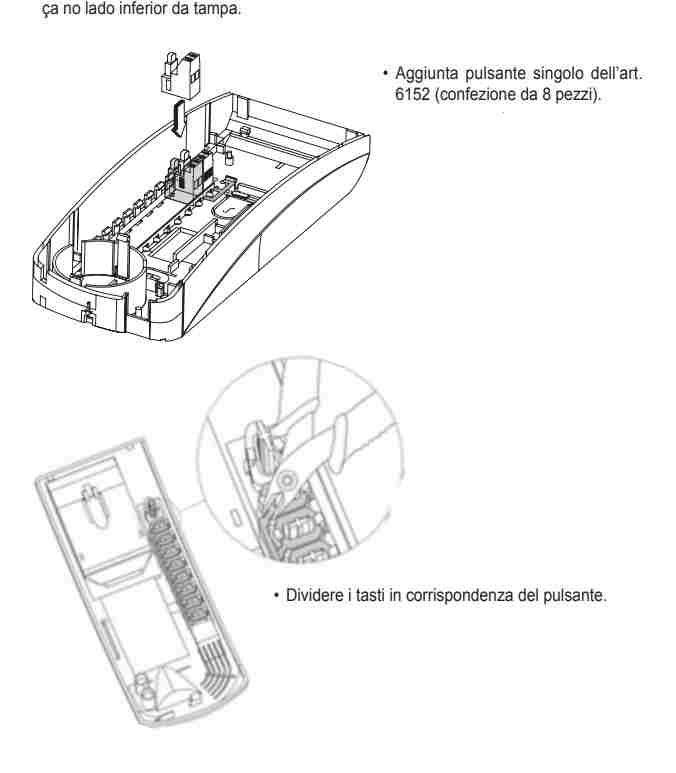 ça no lado inferior da tampa.

• Aggiunta pulsante singolo dell'art. 6152 (confezione da 8 pezzi).

• Dividere i tasti in corrispondenza del pulsante.